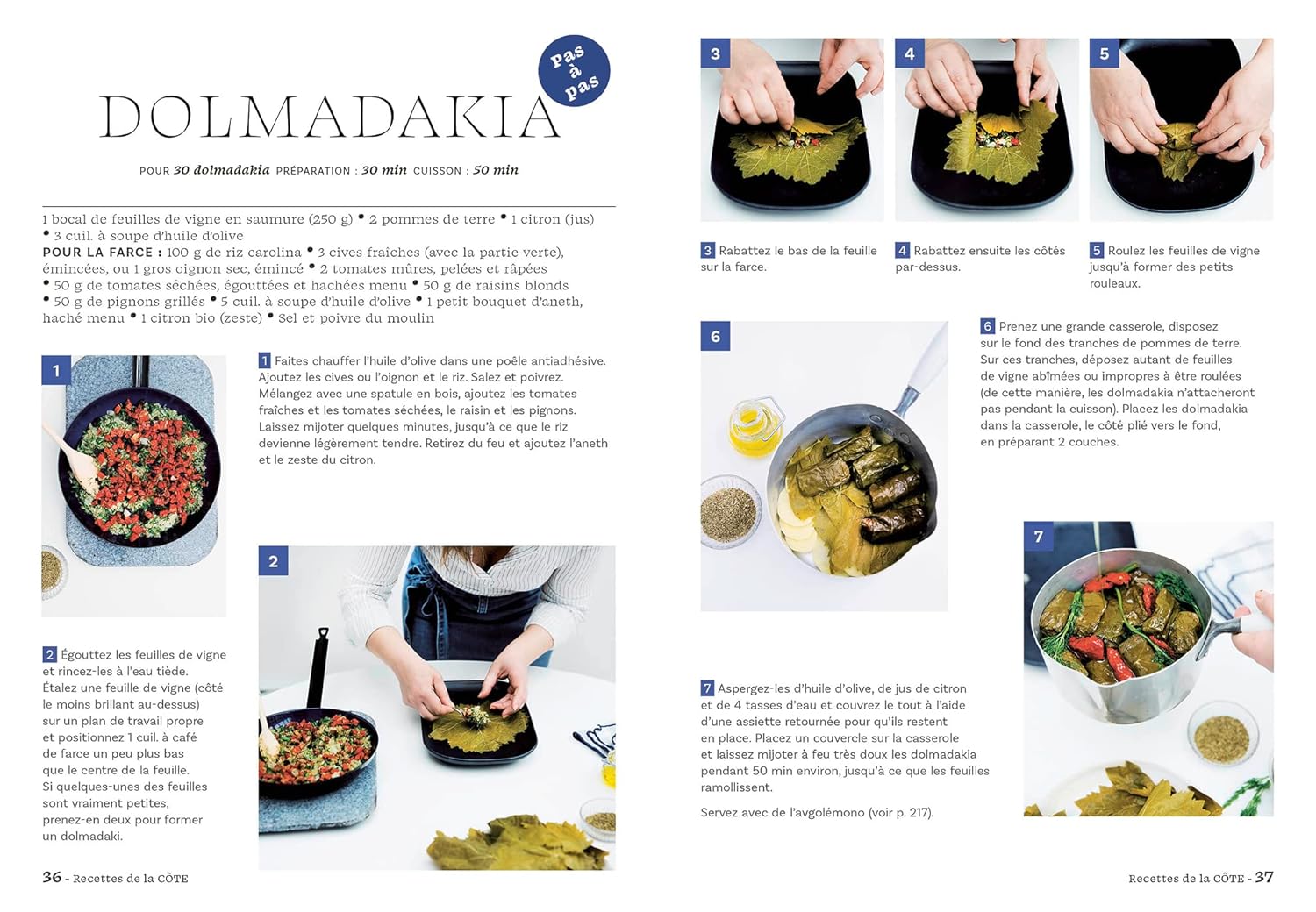 Pas à pas

DOLMADAKIA

POUR 30 dolmadakia PRÉPARATION : 30 min CUISSON : 50 min

1 bocal de feuilles de vigne en saumure (250 g) • 2 pommes de terre • 1 citron (jus) • 3 cuil. à soupe d'huile d'olive
POUR LA FARCE : 100 g de riz carolina • 3 cives fraîches (avec la partie verte), émincées, ou 1 gros oignon sec, émincé • 2 tomates mûres, pelées et râpées • 50 g de tomates séchées, égouttées et hachées menu • 50 g de raisins blonds • 50 g de pignons grillés • 5 cuil. à soupe d'huile d'olive • 1 petit bouquet d'aneth, haché menu • 1 citron bio (zeste) • Sel et poivre du moulin

1

1 Faites chauffer l'huile d'olive dans une poêle antiadhésive. Ajoutez les cives ou l'oignon et le riz. Salez et poivrez. Mélangez avec une spatule en bois, ajoutez les tomates fraîches et les tomates séchées, le raisin et les pignons. Laissez mijoter quelques minutes, jusqu'à ce que le riz devienne légèrement tendre. Retirez du feu et ajoutez l'aneth et le zeste du citron.

2

2 Égouttez les feuilles de vigne et rincez-les à l'eau tiède. Étalez une feuille de vigne (côté le moins brillant au-dessus) sur un plan de travail propre et positionnez 1 cuil. à café de farce un peu plus bas que le centre de la feuille. Si quelques-unes des feuilles sont vraiment petites, prenez-en deux pour former un dolmadaki.

36 - Recettes de la CÔTE

3

4

5

3 Rabattez le bas de la feuille sur la farce.

4 Rabattez ensuite les côtés par-dessus.

5 Roulez les feuilles de vigne jusqu'à former des petits rouleaux.

6

6 Prenez une grande casserole, disposez sur le fond des tranches de pommes de terre. Sur ces tranches, déposez autant de feuilles de vigne abîmées ou impropres à être roulées (de cette manière, les dolmadakia n'attacheront pas pendant la cuisson). Placez les dolmadakia dans la casserole, le côté plié vers le fond, en préparant 2 couches.

7

7 Aspergez-les d'huile d'olive, de jus de citron et de 4 tasses d'eau et couvrez le tout à l'aide d'une assiette retournée pour qu'ils restent en place. Placez un couvercle sur la casserole et laissez mijoter à feu très doux les dolmadakia pendant 50 min environ, jusqu'à ce que les feuilles ramollissent.

Servez avec de l'avgolémono (voir p. 217).

Recettes de la CÔTE - 37