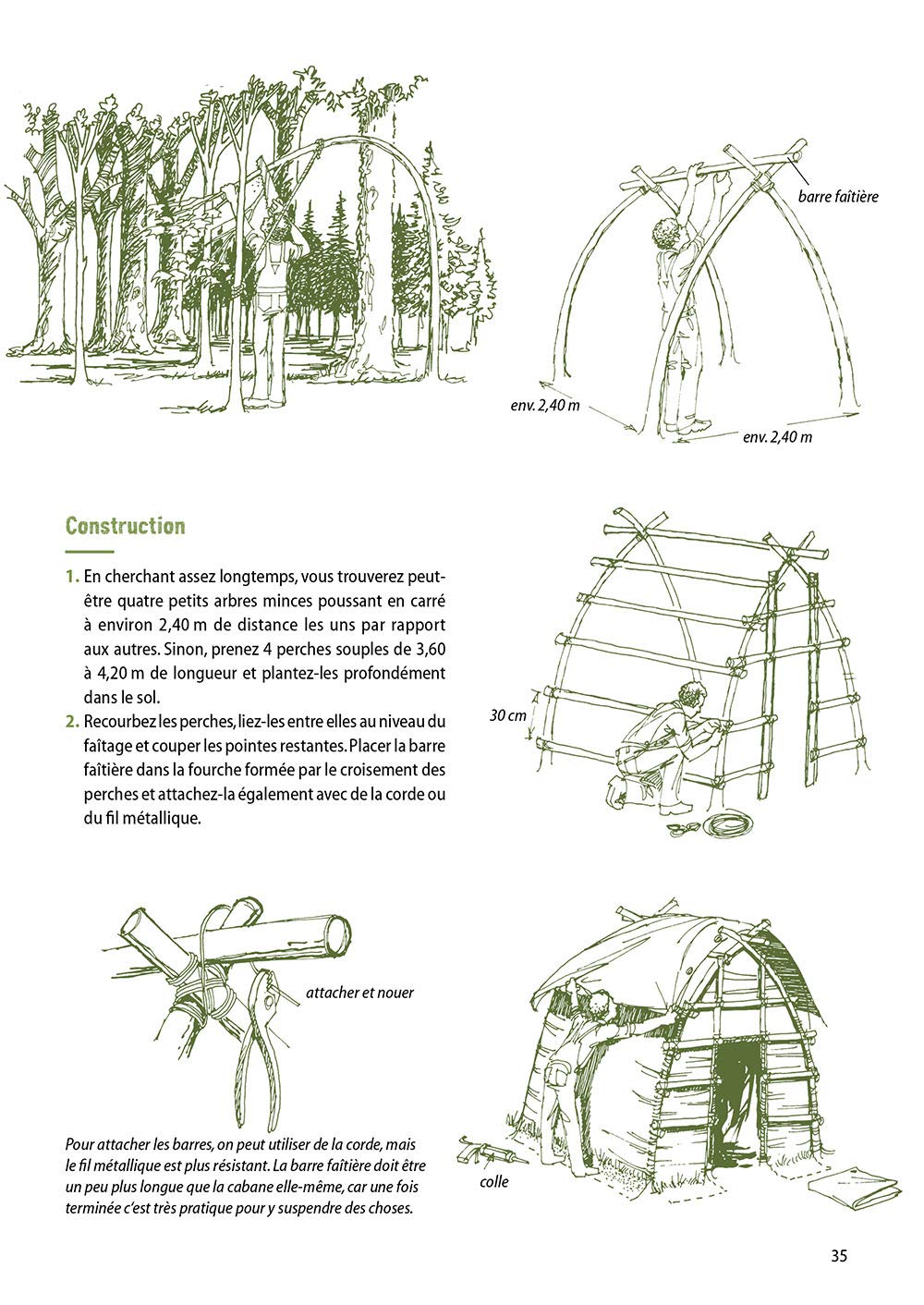 barre faîtière

env. 2,40 m

env. 2,40 m

Construction

1. En cherchant assez longtemps, vous trouverez peut-être quatre petits arbres minces poussant en carré à environ 2,40 m de distance les uns par rapport aux autres. Sinon, prenez 4 perches souples de 3,60 à 4,20 m de longueur et plantez-les profondément dans le sol.

2. Recourbez les perches, liez-les entre elles au niveau du faîtage et couper les pointes restantes. Placer la barre faîtière dans la fourche formée par le croisement des perches et attachez-la également avec de la corde ou du fil métallique.

30 cm

attacher et nouer

Pour attacher les barres, on peut utiliser de la corde, mais le fil métallique est plus résistant. La barre faîtière doit être un peu plus longue que la cabane elle-même, car une fois terminée c'est très pratique pour y suspendre des choses.

colle

35