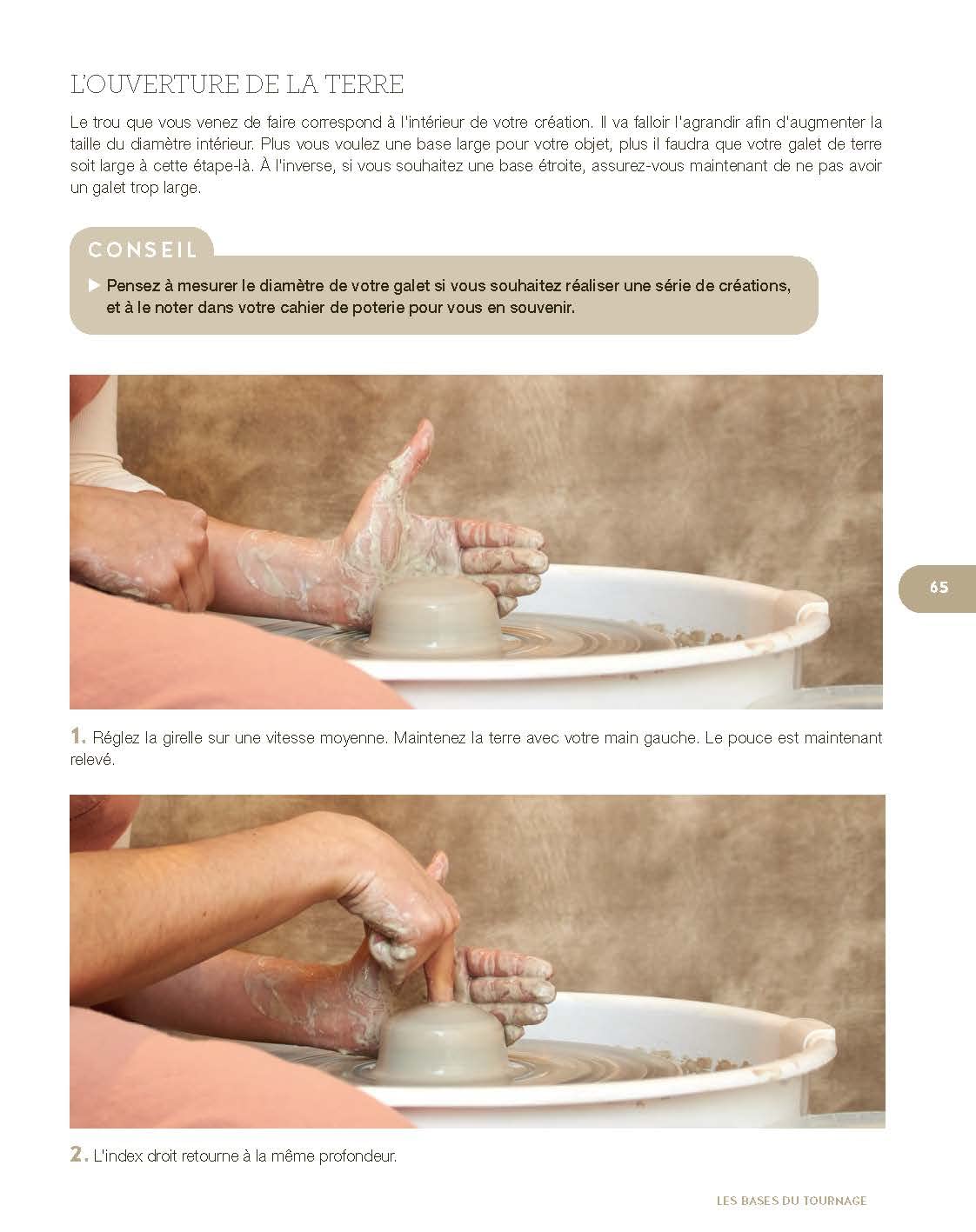 L'OUVERTURE DE LA TERRE

Le trou que vous venez de faire correspond à l'intérieur de votre création. Il va falloir l'agrandir afin d'augmenter la taille du diamètre intérieur. Plus vous voulez une base large pour votre objet, plus il faudra que votre galet de terre soit large à cette étape-là. À l'inverse, si vous souhaitez une base étroite, assurez-vous maintenant de ne pas avoir un galet trop large.

CONSEIL

▶ Pensez à mesurer le diamètre de votre galet si vous souhaitez réaliser une série de créations, et à le noter dans votre cahier de poterie pour vous en souvenir.

65

1. Réglez la girelle sur une vitesse moyenne. Maintenez la terre avec votre main gauche. Le pouce est maintenant relevé.

2. L'index droit retourne à la même profondeur.

LES BASES DU TOURNAGE