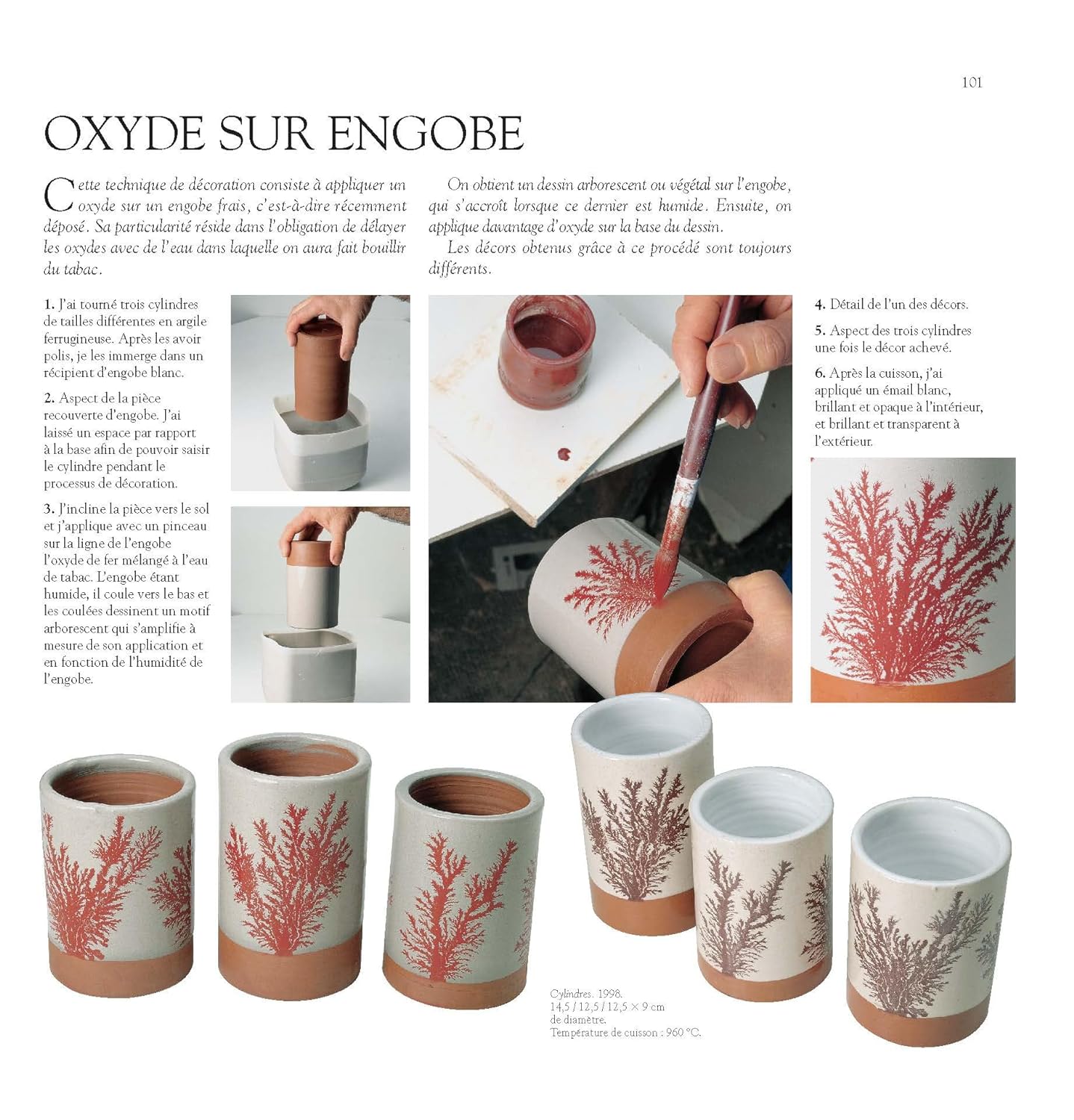 101

OXYDE SUR ENGOBE

Cette technique de décoration consiste à appliquer un oxyde sur un engobe frais, c'est-à-dire récemment déposé. Sa particularité réside dans l'obligation de délayer les oxydes avec de l'eau dans laquelle on aura fait bouillir du tabac.

On obtient un dessin arborescent ou végétal sur l'engobe, qui s'accroît lorsque ce dernier est humide. Ensuite, on applique davantage d'oxyde sur la base du dessin.

Les décors obtenus grâce à ce procédé sont toujours différents.

1. J'ai tourné trois cylindres de tailles différentes en argile ferrugineuse. Après les avoir polis, je les immerge dans un récipient d'engobe blanc.

2. Aspect de la pièce recouverte d'engobe. J'ai laissé un espace par rapport à la base afin de pouvoir saisir le cylindre pendant le processus de décoration.

3. J'incline la pièce vers le sol et j'applique avec un pinceau sur la ligne de l'engobe l'oxyde de fer mélangé à l'eau de tabac. L'engobe étant humide, il coule vers le bas et les coulées dessinent un motif arborescent qui s'amplifie à mesure de son application et en fonction de l'humidité de l'engobe.

4. Détail de l'un des décors.

5. Aspect des trois cylindres une fois le décor achevé.

6. Après la cuisson, j'ai appliqué un émail blanc, brillant et opaque à l'intérieur, et brillant et transparent à l'extérieur.

Cylindres. 1998.
14,5 / 12,5 / 12,5 × 9 cm de diamètre.
Température de cuisson : 960 °C.