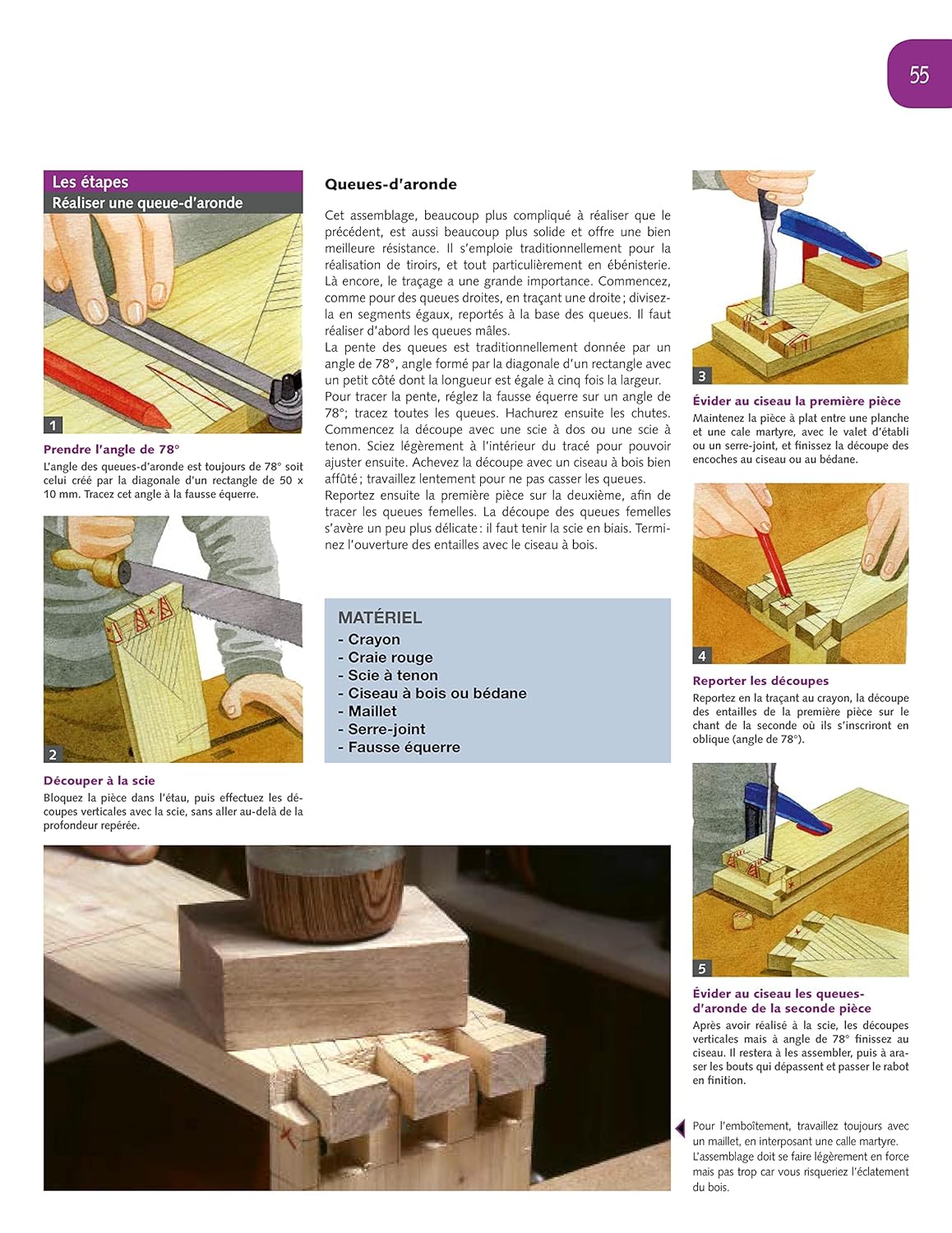 55

Les étapes
Réaliser une queue-d'aronde

1

Prendre l'angle de 78°
L'angle des queues-d'aronde est toujours de 78° soit celui créé par la diagonale d'un rectangle de 50 x 10 mm. Tracez cet angle à la fausse équerre.

2

Découper à la scie
Bloquez la pièce dans l'étau, puis effectuez les découpes verticales avec la scie, sans aller au-delà de la profondeur repérée.

Queues-d'aronde

Cet assemblage, beaucoup plus compliqué à réaliser que le précédent, est aussi beaucoup plus solide et offre une bien meilleure résistance. Il s'emploie traditionnellement pour la réalisation de tiroirs, et tout particulièrement en ébénisterie. Là encore, le traçage a une grande importance. Commencez, comme pour des queues droites, en traçant une droite ; divisez-la en segments égaux, reportés à la base des queues. Il faut réaliser d'abord les queues mâles.
La pente des queues est traditionnellement donnée par un angle de 78°, angle formé par la diagonale d'un rectangle avec un petit côté dont la longueur est égale à cinq fois la largeur. Pour tracer la pente, réglez la fausse équerre sur un angle de 78°; tracez toutes les queues. Hachurez ensuite les chutes. Commencez la découpe avec une scie à dos ou une scie à tenon. Sciez légèrement à l'intérieur du tracé pour pouvoir ajuster ensuite. Achevez la découpe avec un ciseau à bois bien affûté ; travaillez lentement pour ne pas casser les queues.
Reportez ensuite la première pièce sur la deuxième, afin de tracer les queues femelles. La découpe des queues femelles s'avère un peu plus délicate : il faut tenir la scie en biais. Terminez l'ouverture des entailles avec le ciseau à bois.

MATÉRIEL
- Crayon
- Craie rouge
- Scie à tenon
- Ciseau à bois ou bédane
- Maillet
- Serre-joint
- Fausse équerre

3

Évider au ciseau la première pièce
Maintenez la pièce à plat entre une planche et une cale martyre, avec le valet d'établi ou un serre-joint, et finissez la découpe des encoches au ciseau ou au bédane.

4

Reporter les découpes
Reportez en la traçant au crayon, la découpe des entailles de la première pièce sur le chant de la seconde où ils s'inscriront en oblique (angle de 78°).

5

Évider au ciseau les queues-d'aronde de la seconde pièce
Après avoir réalisé à la scie, les découpes verticales mais à angle de 78° finissez au ciseau. Il restera à les assembler, puis à araser les bouts qui dépassent et passer le rabot en finition.

Pour l'emboîtement, travaillez toujours avec un maillet, en interposant une calle martyre. L'assemblage doit se faire légèrement en force mais pas trop car vous risqueriez l'éclatement du bois.