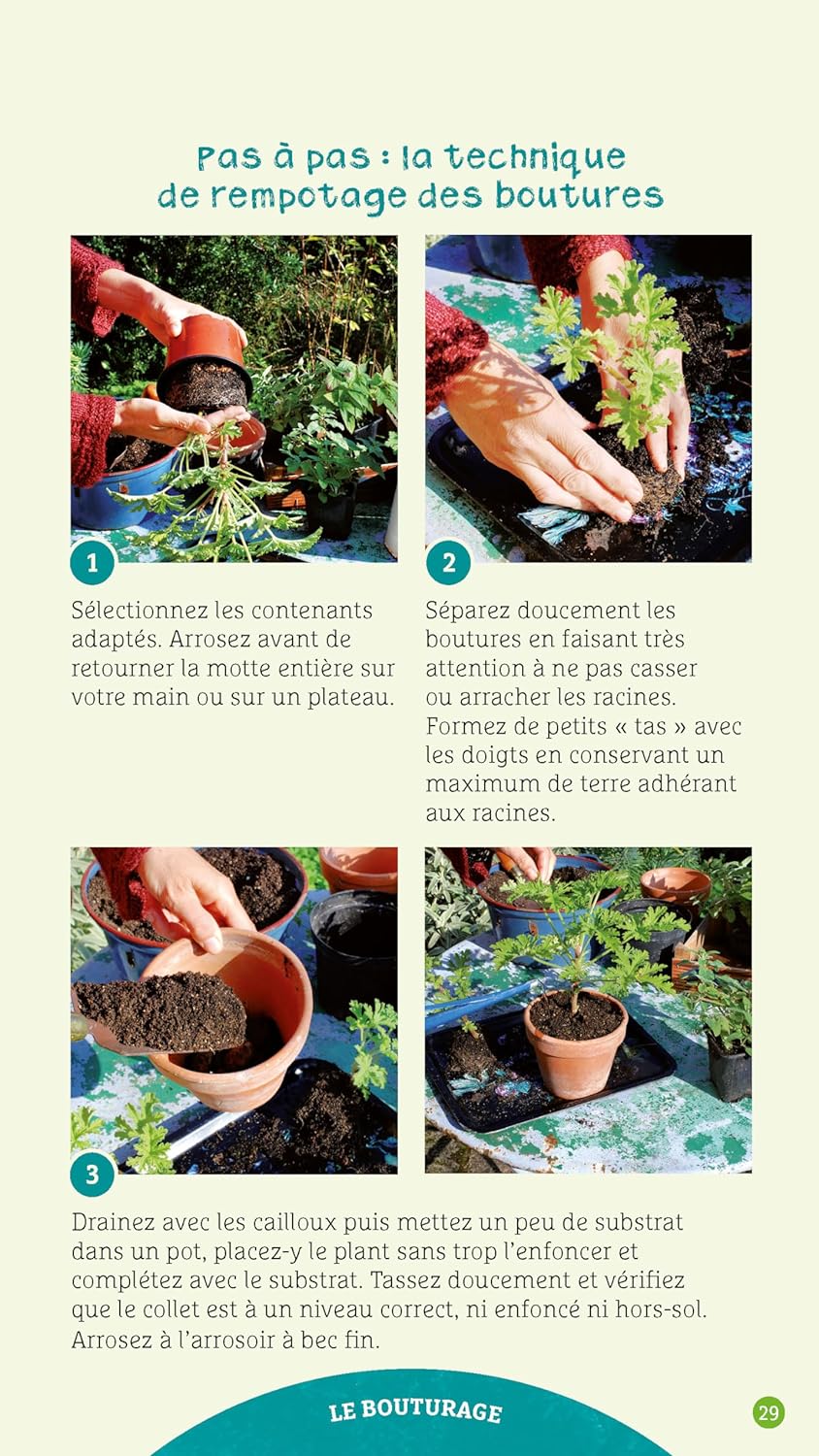 Pas à pas : la technique de rempotage des boutures

1

Sélectionnez les contenants adaptés. Arrosez avant de retourner la motte entière sur votre main ou sur un plateau.

2

Séparez doucement les boutures en faisant très attention à ne pas casser ou arracher les racines. Formez de petits « tas » avec les doigts en conservant un maximum de terre adhérant aux racines.

3

Drainez avec les cailloux puis mettez un peu de substrat dans un pot, placez-y le plant sans trop l'enfoncer et complétez avec le substrat. Tassez doucement et vérifiez que le collet est à un niveau correct, ni enfoncé ni hors-sol. Arrosez à l'arrosoir à bec fin.

LE BOUTURAGE

29