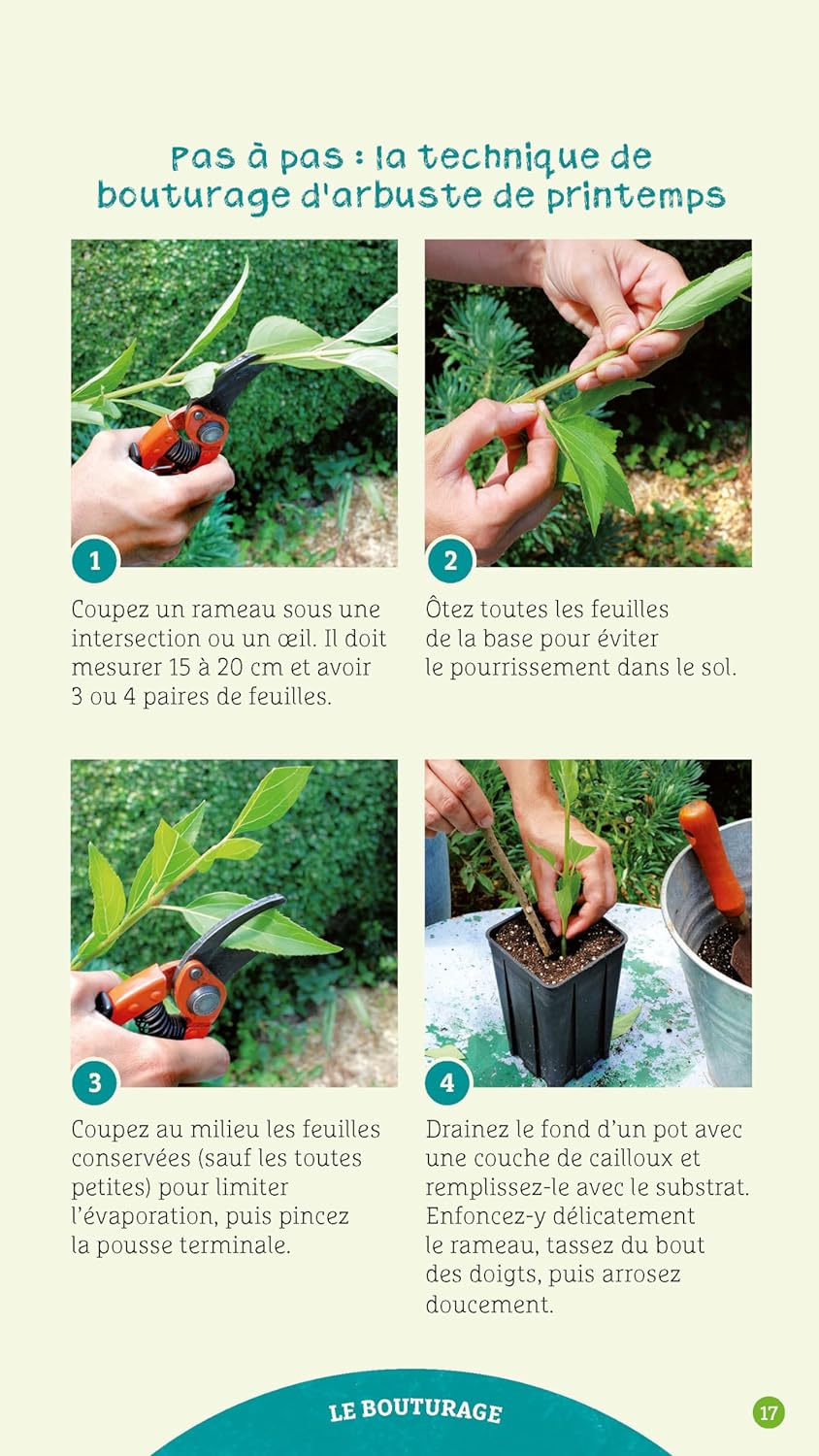 Pas à pas : la technique de bouturage d'arbuste de printemps

1
Coupez un rameau sous une intersection ou un œil. Il doit mesurer 15 à 20 cm et avoir 3 ou 4 paires de feuilles.

2
Ôtez toutes les feuilles de la base pour éviter le pourrissement dans le sol.

3
Coupez au milieu les feuilles conservées (sauf les toutes petites) pour limiter l'évaporation, puis pincez la pousse terminale.

4
Drainez le fond d'un pot avec une couche de cailloux et remplissez-le avec le substrat. Enfoncez-y délicatement le rameau, tassez du bout des doigts, puis arrosez doucement.

LE BOUTURAGE

17