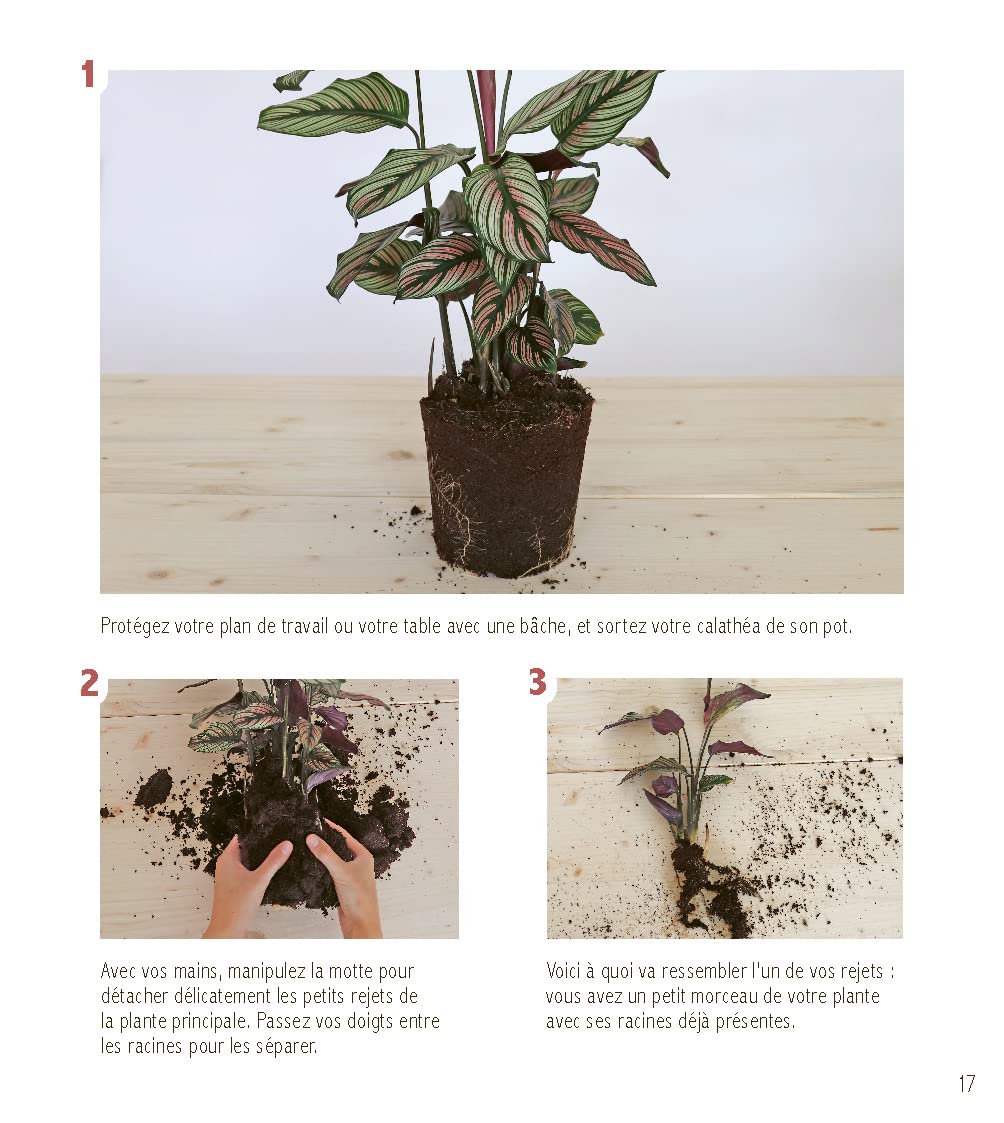 1

Protégez votre plan de travail ou votre table avec une bâche, et sortez votre calathéa de son pot.

2

Avec vos mains, manipulez la motte pour détacher délicatement les petits rejets de la plante principale. Passez vos doigts entre les racines pour les séparer.

3

Voici à quoi va ressembler l'un de vos rejets : vous avez un petit morceau de votre plante avec ses racines déjà présentes.

17