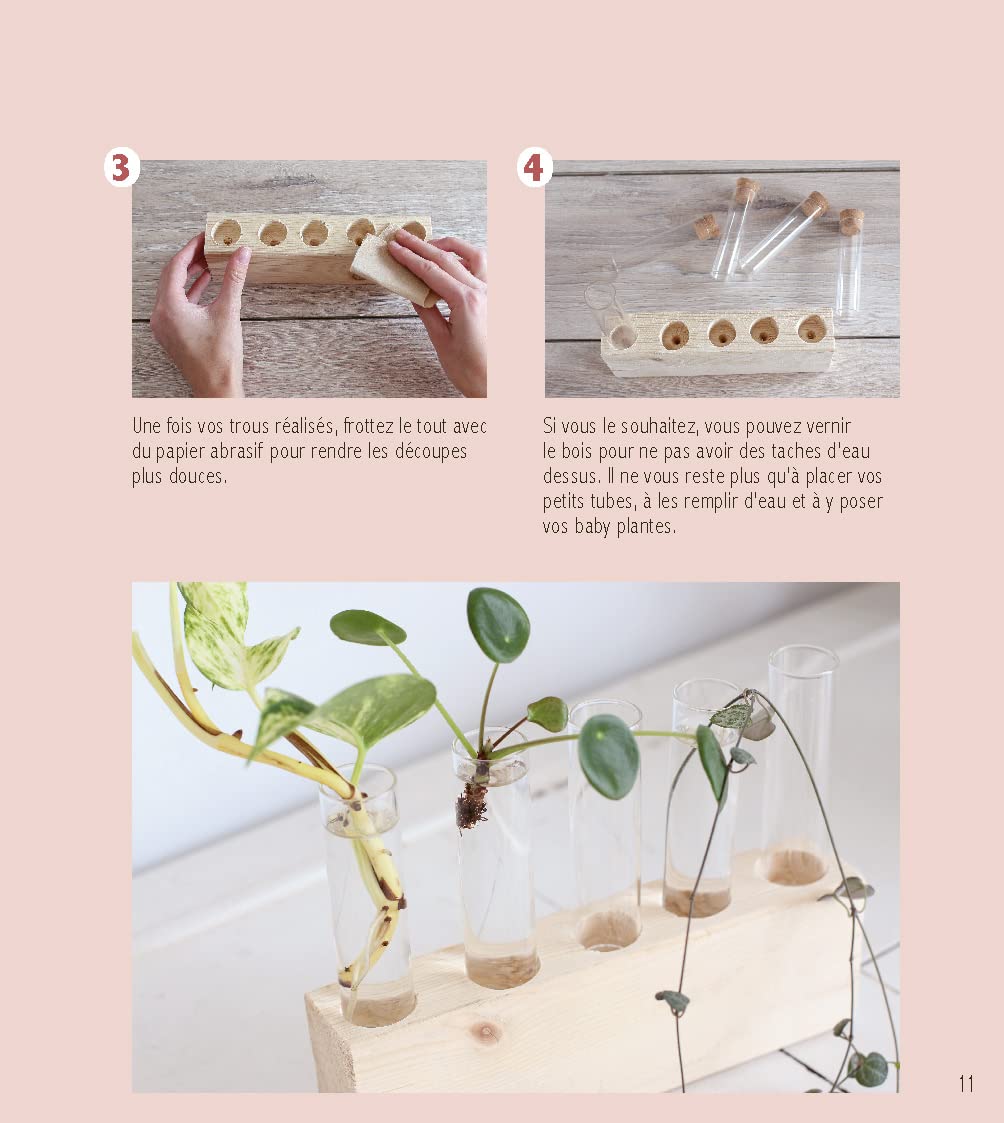 3

Une fois vos trous réalisés, frottez le tout avec du papier abrasif pour rendre les découpes plus douces.

4

Si vous le souhaitez, vous pouvez vernir le bois pour ne pas avoir des taches d'eau dessus. Il ne vous reste plus qu'à placer vos petits tubes, à les remplir d'eau et à y poser vos baby plantes.

11