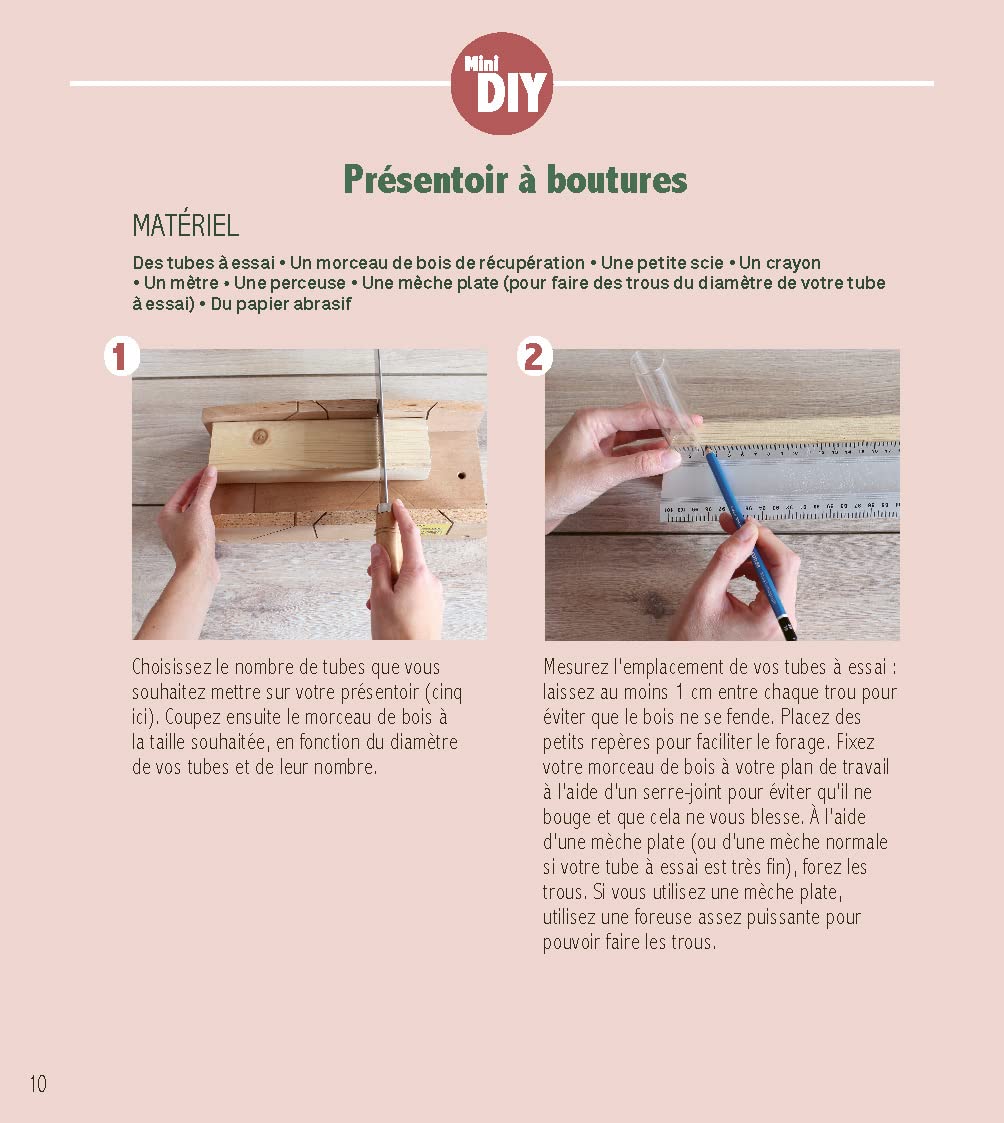 Mini DIY

Présentoir à boutures

MATÉRIEL

Des tubes à essai • Un morceau de bois de récupération • Une petite scie • Un crayon • Un mètre • Une perceuse • Une mèche plate (pour faire des trous du diamètre de votre tube à essai) • Du papier abrasif

1

Choisissez le nombre de tubes que vous souhaitez mettre sur votre présentoir (cinq ici). Coupez ensuite le morceau de bois à la taille souhaitée, en fonction du diamètre de vos tubes et de leur nombre.

2

Mesurez l'emplacement de vos tubes à essai : laissez au moins 1 cm entre chaque trou pour éviter que le bois ne se fende. Placez des petits repères pour faciliter le forage. Fixez votre morceau de bois à votre plan de travail à l'aide d'un serre-joint pour éviter qu'il ne bouge et que cela ne vous blesse. À l'aide d'une mèche plate (ou d'une mèche normale si votre tube à essai est très fin), forez les trous. Si vous utilisez une mèche plate, utilisez une foreuse assez puissante pour pouvoir faire les trous.

10