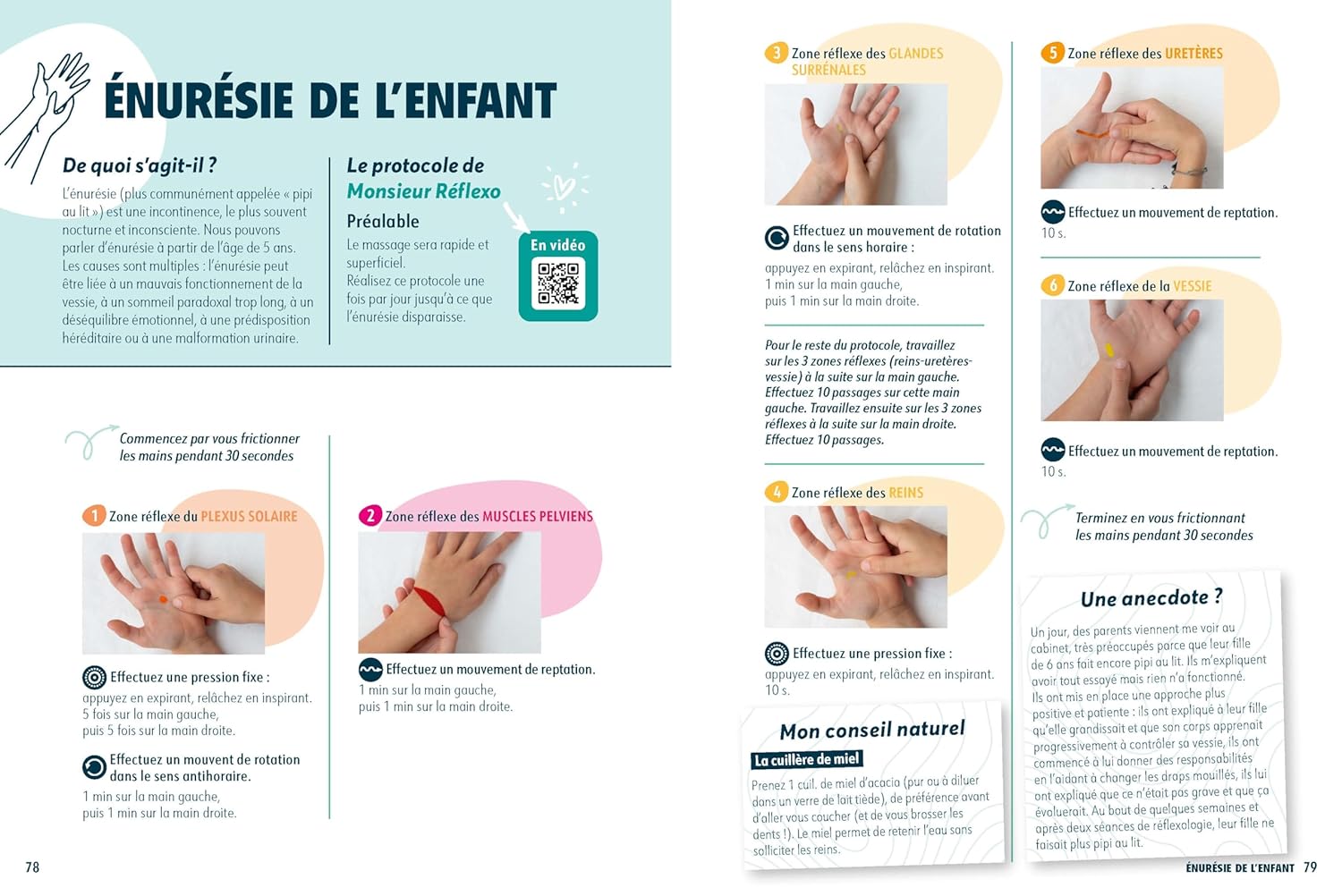 ÉNURÉSIE DE L'ENFANT

De quoi s'agit-il ?

L'énurésie (plus communément appelée « pipi au lit ») est une incontinence, le plus souvent nocturne et inconsciente. Nous pouvons parler d'énurésie à partir de l'âge de 5 ans. Les causes sont multiples : l'énurésie peut être liée à un mauvais fonctionnement de la vessie, à un sommeil paradoxal trop long, à un déséquilibre émotionnel, à une prédisposition héréditaire ou à une malformation urinaire.

Le protocole de Monsieur Réflexo

Préalable

Le massage sera rapide et superficiel.
Réalisez ce protocole une fois par jour jusqu'à ce que l'énurésie disparaisse.

En vidéo

Commencez par vous frictionner les mains pendant 30 secondes

1 Zone réflexe du PLEXUS SOLAIRE

Effectuez une pression fixe :
appuyez en expirant, relâchez en inspirant.
5 fois sur la main gauche,
puis 5 fois sur la main droite.

Effectuez un mouvent de rotation dans le sens antihoraire.
1 min sur la main gauche,
puis 1 min sur la main droite.

2 Zone réflexe des MUSCLES PELVIENS

Effectuez un mouvement de reptation.
1 min sur la main gauche,
puis 1 min sur la main droite.

78

3 Zone réflexe des GLANDES SURRÉNALES

Effectuez un mouvement de rotation dans le sens horaire :
appuyez en expirant, relâchez en inspirant.
1 min sur la main gauche,
puis 1 min sur la main droite.

Pour le reste du protocole, travaillez sur les 3 zones réflexes (reins-uretères-vessie) à la suite sur la main gauche. Effectuez 10 passages sur cette main gauche. Travaillez ensuite sur les 3 zones réflexes à la suite sur la main droite. Effectuez 10 passages.

4 Zone réflexe des REINS

Effectuez une pression fixe :
appuyez en expirant, relâchez en inspirant.
10 s.

Mon conseil naturel

La cuillère de miel

Prenez 1 cuil. de miel d'acacia (pur ou à diluer dans un verre de lait tiède), de préférence avant d'aller vous coucher (et de vous brosser les dents !). Le miel permet de retenir l'eau sans solliciter les reins.

5 Zone réflexe des URETÈRES

Effectuez un mouvement de reptation.
10 s.

6 Zone réflexe de la VESSIE

Effectuez un mouvement de reptation.
10 s.

Terminez en vous frictionnant les mains pendant 30 secondes

Une anecdote ?

Un jour, des parents viennent me voir au cabinet, très préoccupés parce que leur fille de 6 ans fait encore pipi au lit. Ils m'expliquent avoir tout essayé mais rien n'a fonctionné. Ils ont mis en place une approche plus positive et patiente : ils ont expliqué à leur fille qu'elle grandissait et que son corps apprenait progressivement à contrôler sa vessie, ils ont commencé à lui donner des responsabilités en l'aidant à changer les draps mouillés, ils lui ont expliqué que ce n'était pas grave et que ça évoluerait. Au bout de quelques semaines et après deux séances de réflexologie, leur fille ne faisait plus pipi au lit.

ÉNURÉSIE DE L'ENFANT 79