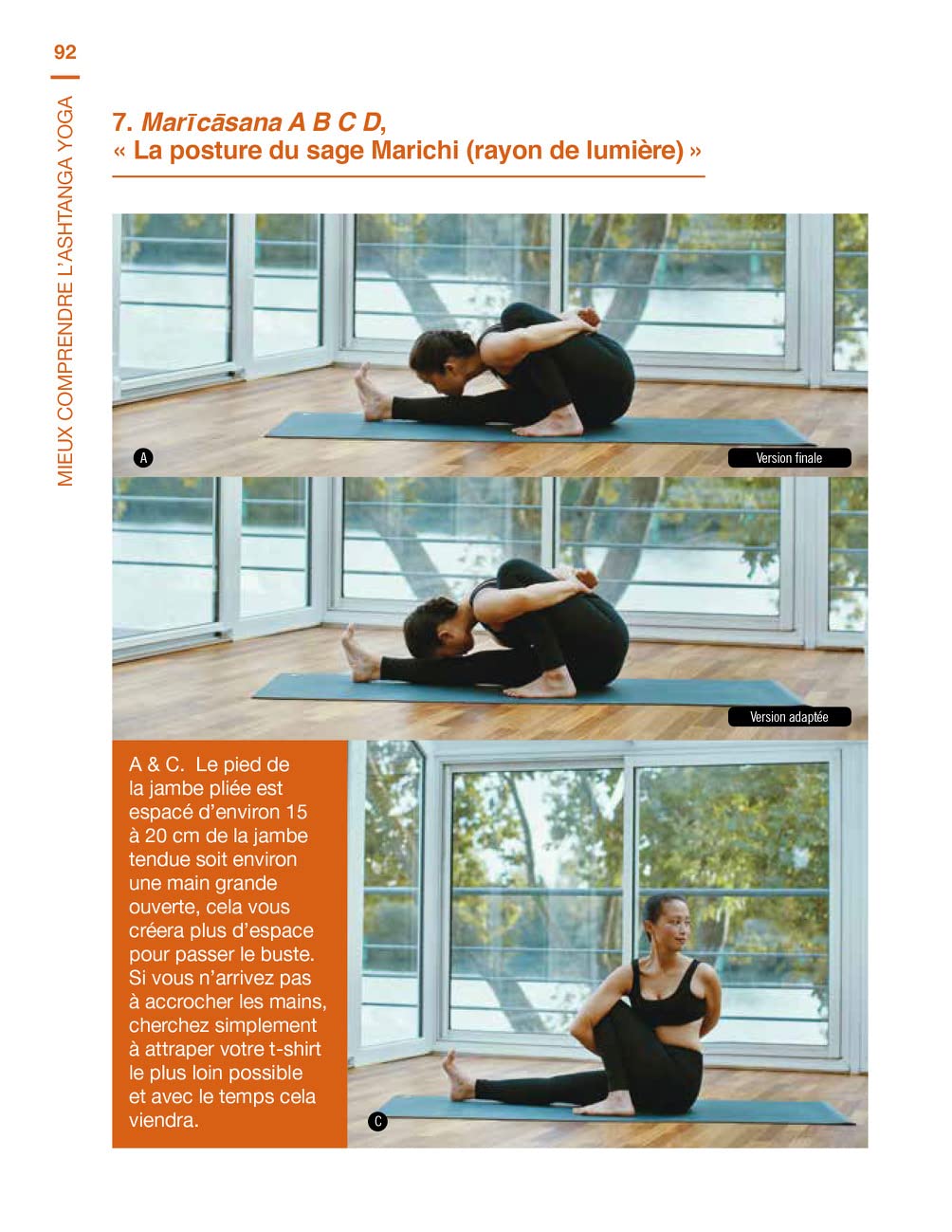 92

MIEUX COMPRENDRE L'ASHTANGA YOGA

7. Marīcāsana A B C D,
« La posture du sage Marichi (rayon de lumière) »

A

Version finale

Version adaptée

A & C. Le pied de la jambe pliée est espacé d'environ 15 à 20 cm de la jambe tendue soit environ une main grande ouverte, cela vous créera plus d'espace pour passer le buste. Si vous n'arrivez pas à accrocher les mains, cherchez simplement à attraper votre t-shirt le plus loin possible et avec le temps cela viendra.

C