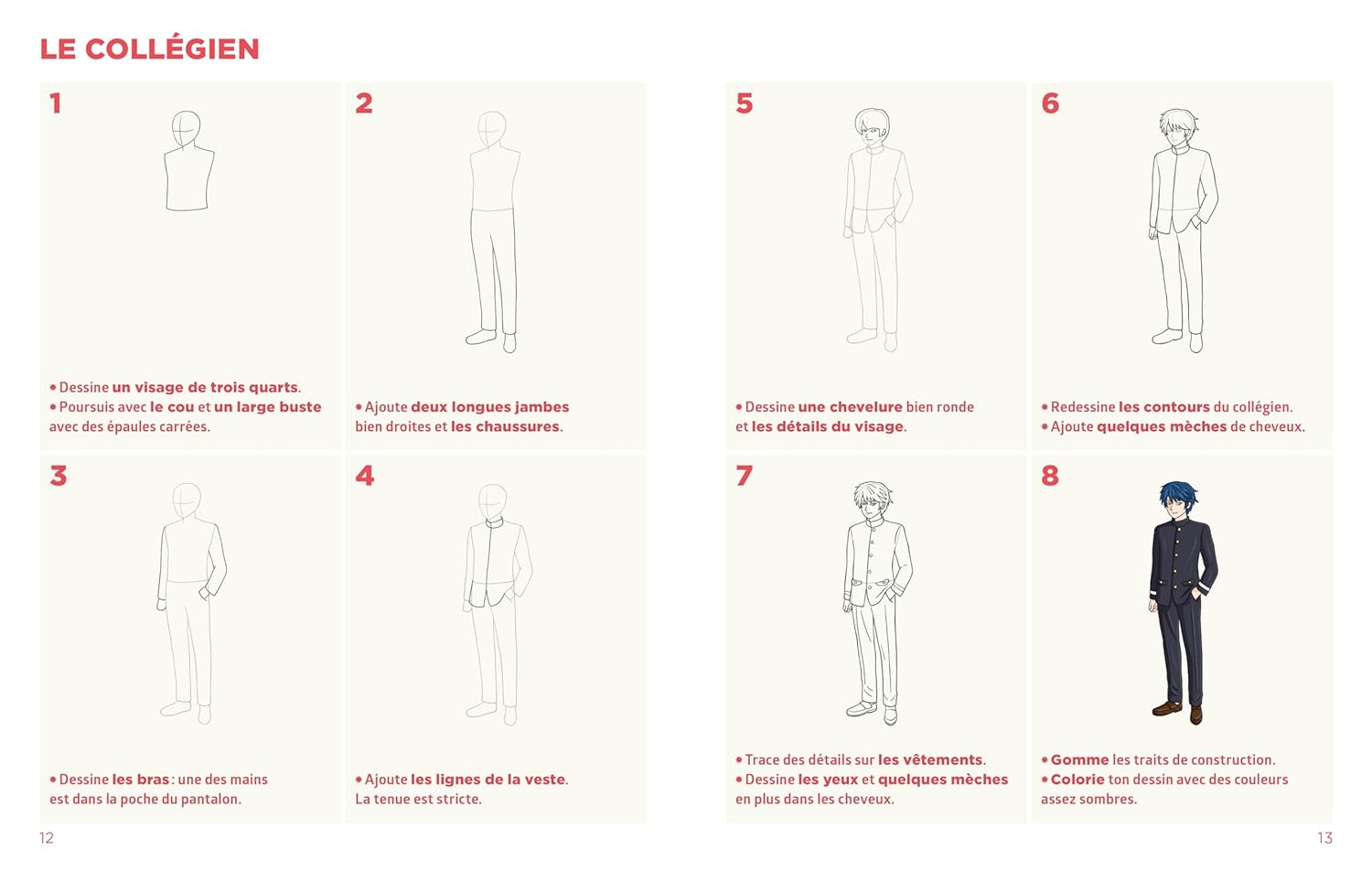 LE COLLÉGIEN

1

* Dessine un visage de trois quarts.
* Poursuis avec le cou et un large buste avec des épaules carrées.

2

* Ajoute deux longues jambes bien droites et les chaussures.

3

* Dessine les bras : une des mains est dans la poche du pantalon.

4

* Ajoute les lignes de la veste. La tenue est stricte.

12

5

* Dessine une chevelure bien ronde et les détails du visage.

6

* Redessine les contours du collégien.
* Ajoute quelques mèches de cheveux.

7

* Trace des détails sur les vêtements.
* Dessine les yeux et quelques mèches en plus dans les cheveux.

8

* Gomme les traits de construction.
* Colorie ton dessin avec des couleurs assez sombres.

13