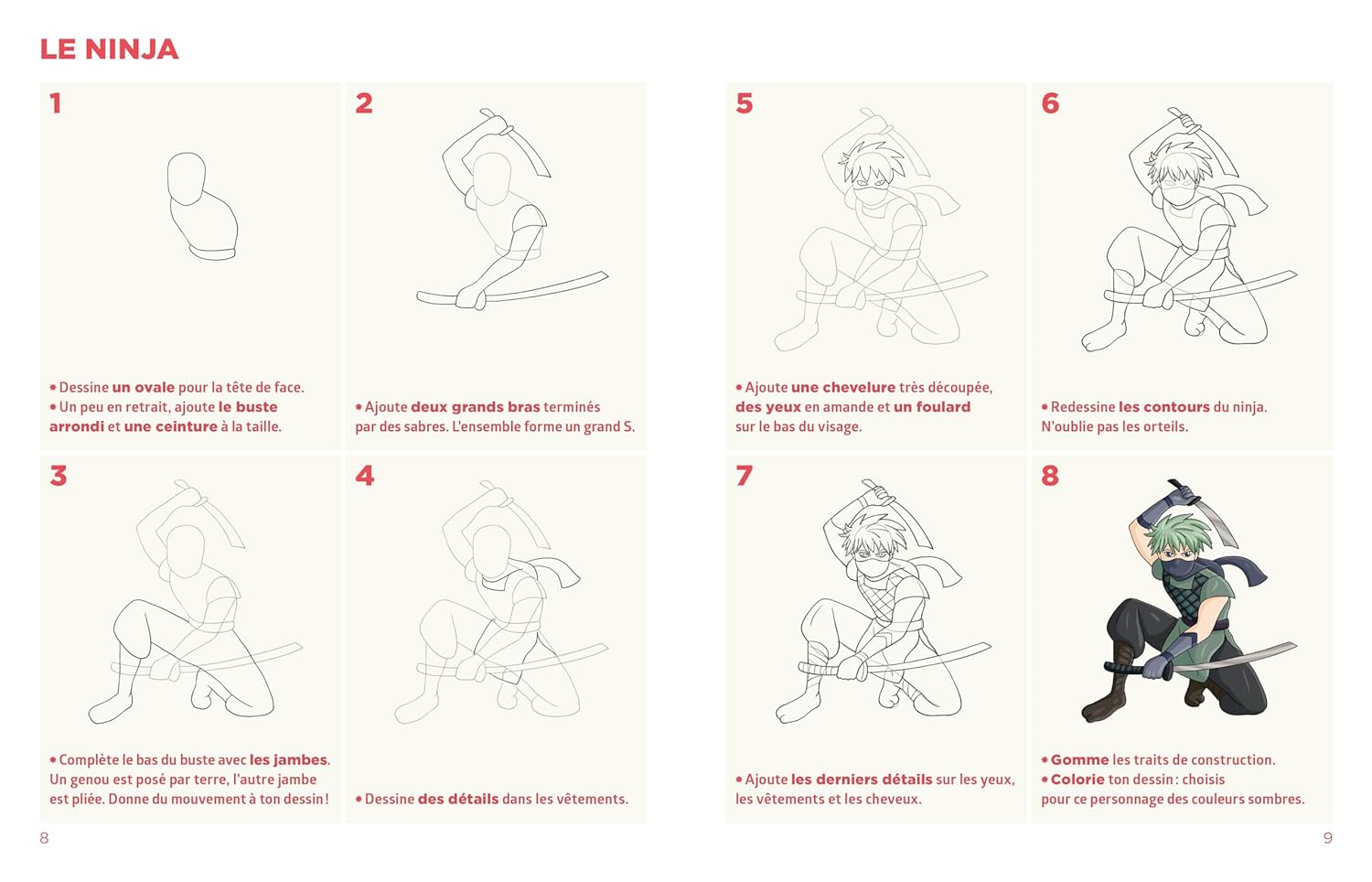 LE NINJA

1

* Dessine un ovale pour la tête de face.
* Un peu en retrait, ajoute le buste arrondi et une ceinture à la taille.

2

* Ajoute deux grands bras terminés par des sabres. L'ensemble forme un grand S.

3

* Complète le bas du buste avec les jambes. Un genou est posé par terre, l'autre jambe est pliée. Donne du mouvement à ton dessin !

4

* Dessine des détails dans les vêtements.

8

5

* Ajoute une chevelure très découpée, des yeux en amande et un foulard sur le bas du visage.

6

* Redessine les contours du ninja. N'oublie pas les orteils.

7

* Ajoute les derniers détails sur les yeux, les vêtements et les cheveux.

8

* Gomme les traits de construction.
* Colorie ton dessin : choisis pour ce personnage des couleurs sombres.

9