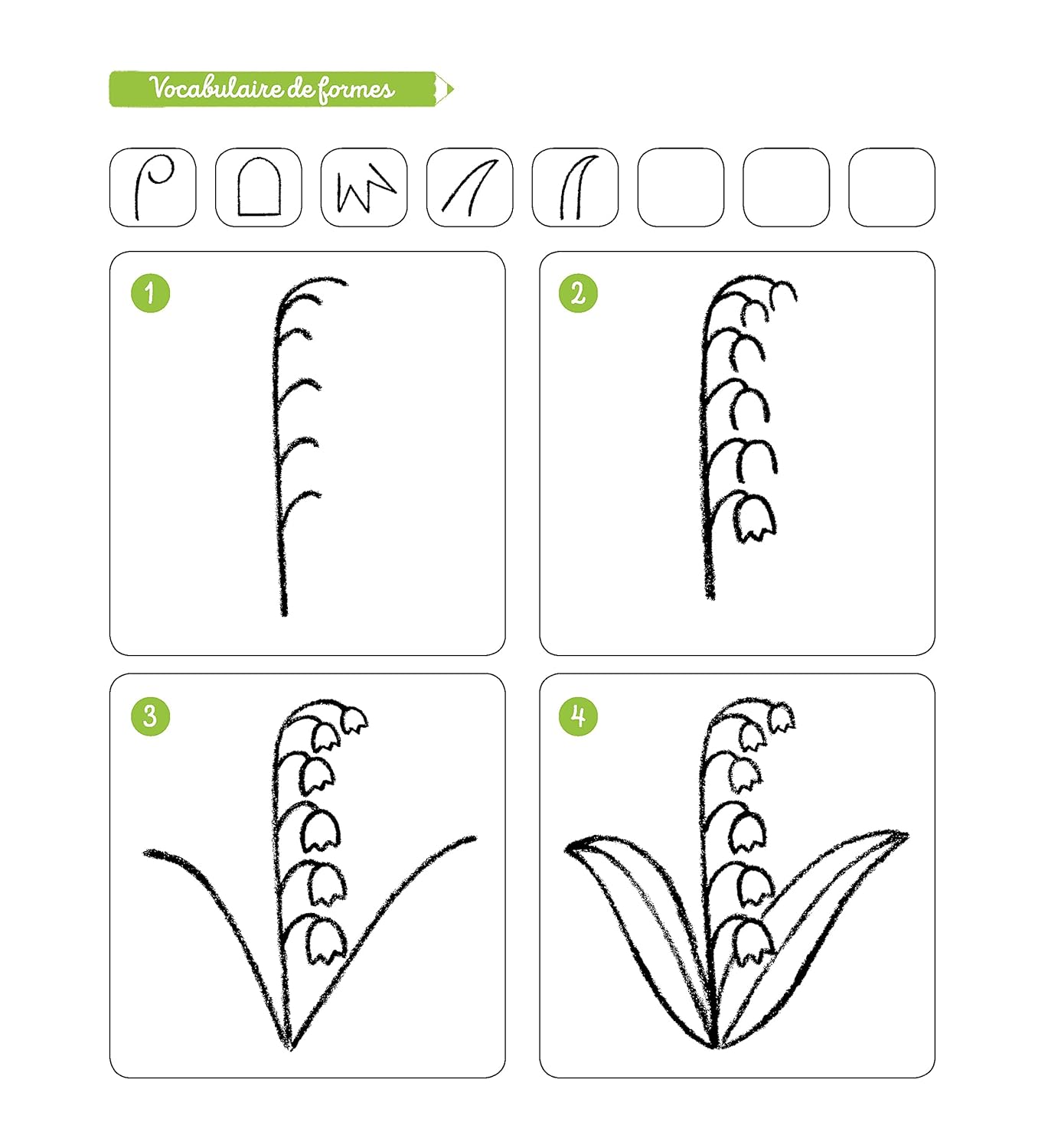 Vocabulaire de formes

1

2

3

4