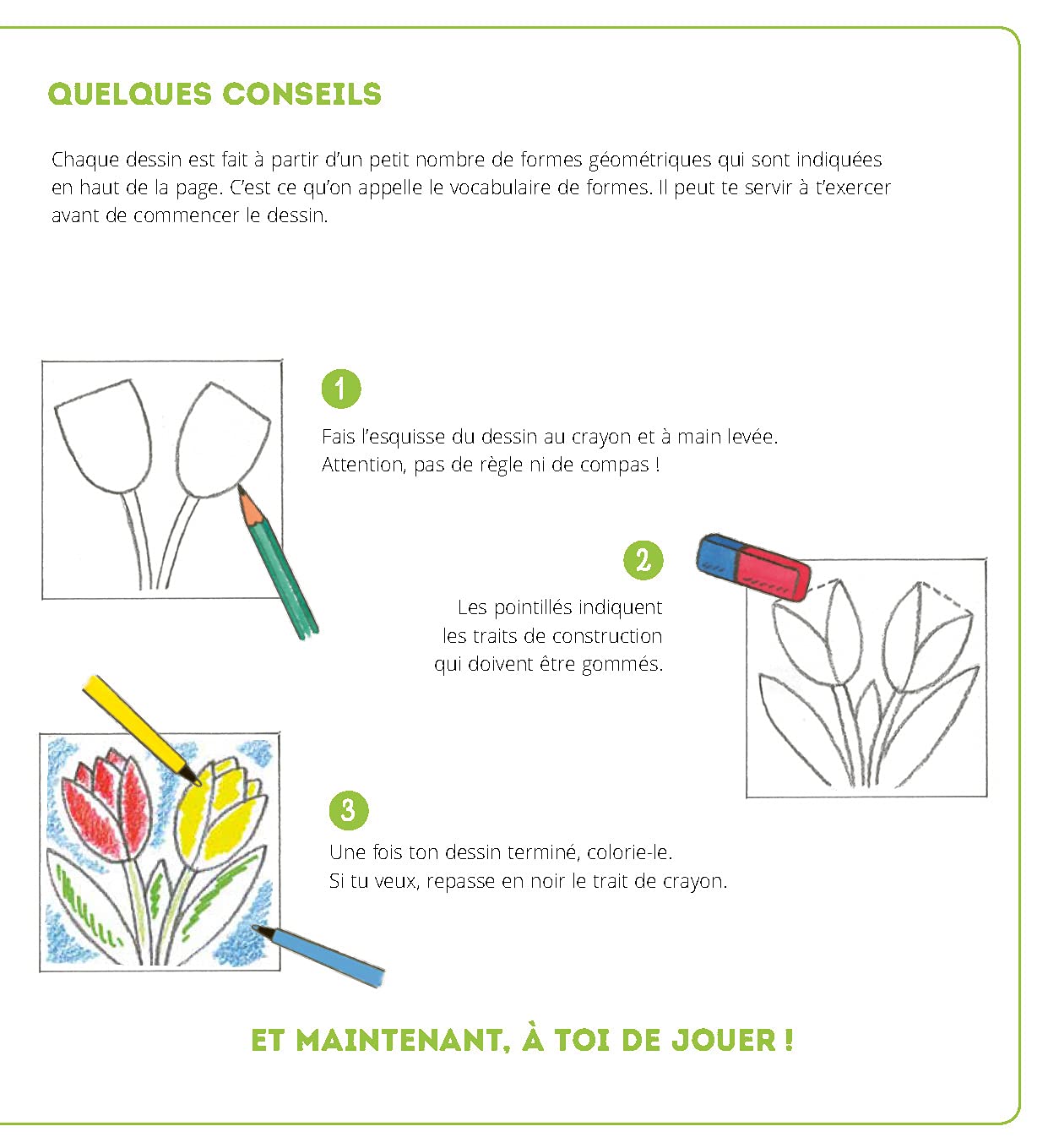 QUELQUES CONSEILS

Chaque dessin est fait à partir d'un petit nombre de formes géométriques qui sont indiquées en haut de la page. C'est ce qu'on appelle le vocabulaire de formes. Il peut te servir à t'exercer avant de commencer le dessin.

1

Fais l'esquisse du dessin au crayon et à main levée. Attention, pas de règle ni de compas !

2

Les pointillés indiquent les traits de construction qui doivent être gommés.

3

Une fois ton dessin terminé, colorie-le. Si tu veux, repasse en noir le trait de crayon.

ET MAINTENANT, À TOI DE JOUER !