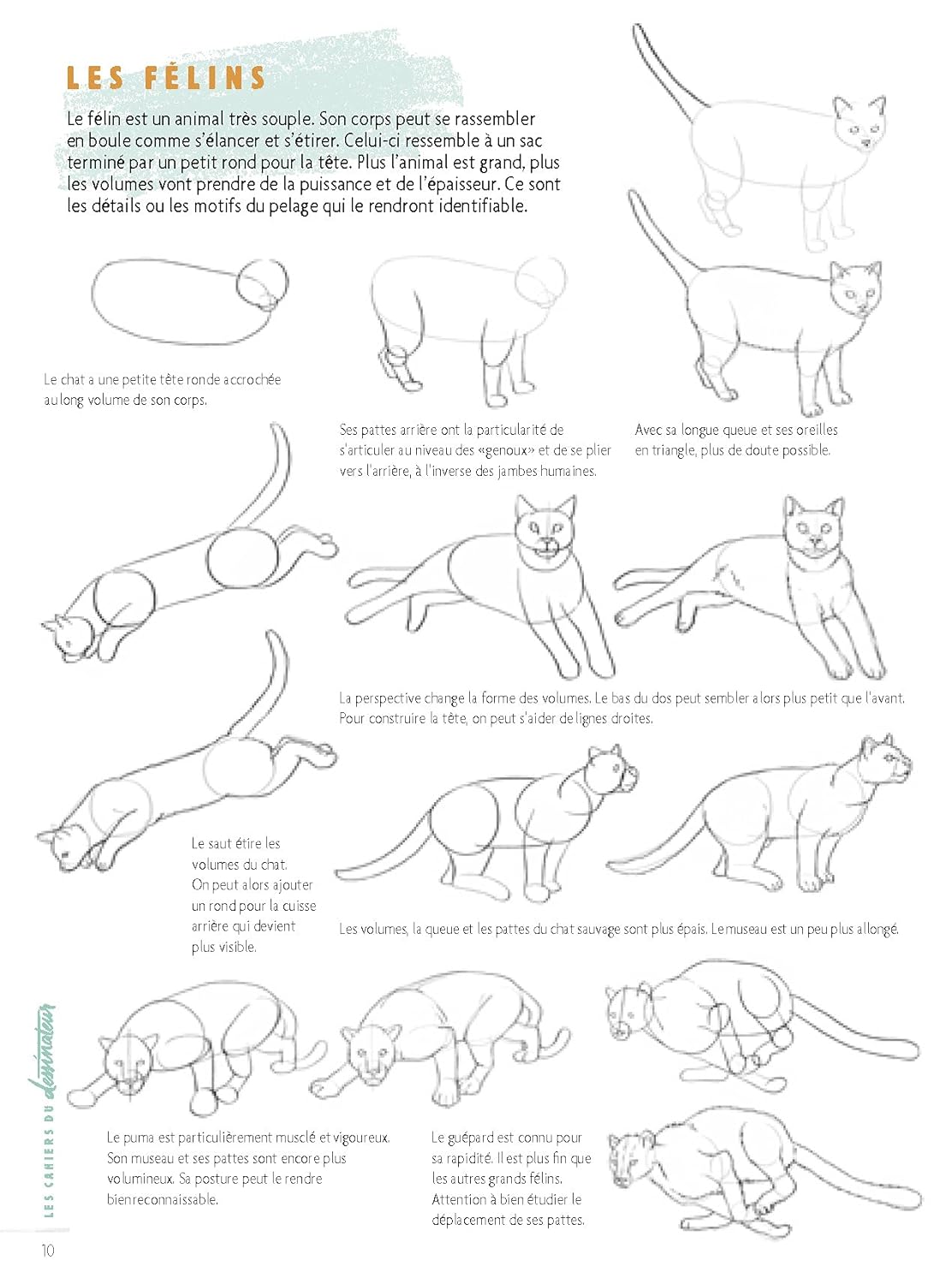 LES FÉLINS

Le félin est un animal très souple. Son corps peut se rassembler en boule comme s'élancer et s'étirer. Celui-ci ressemble à un sac terminé par un petit rond pour la tête. Plus l'animal est grand, plus les volumes vont prendre de la puissance et de l'épaisseur. Ce sont les détails ou les motifs du pelage qui le rendront identifiable.

Le chat a une petite tête ronde accrochée au long volume de son corps.

Ses pattes arrière ont la particularité de s'articuler au niveau des «genoux» et de se plier vers l'arrière, à l'inverse des jambes humaines.

Avec sa longue queue et ses oreilles en triangle, plus de doute possible.

La perspective change la forme des volumes. Le bas du dos peut sembler alors plus petit que l'avant. Pour construire la tête, on peut s'aider de lignes droites.

Le saut étire les volumes du chat. On peut alors ajouter un rond pour la cuisse arrière qui devient plus visible.

Les volumes, la queue et les pattes du chat sauvage sont plus épais. Le museau est un peu plus allongé.

Le puma est particulièrement musclé et vigoureux. Son museau et ses pattes sont encore plus volumineux. Sa posture peut le rendre bien reconnaissable.

Le guépard est connu pour sa rapidité. Il est plus fin que les autres grands félins. Attention à bien étudier le déplacement de ses pattes.

LES CAHIERS DU dessinateur

10