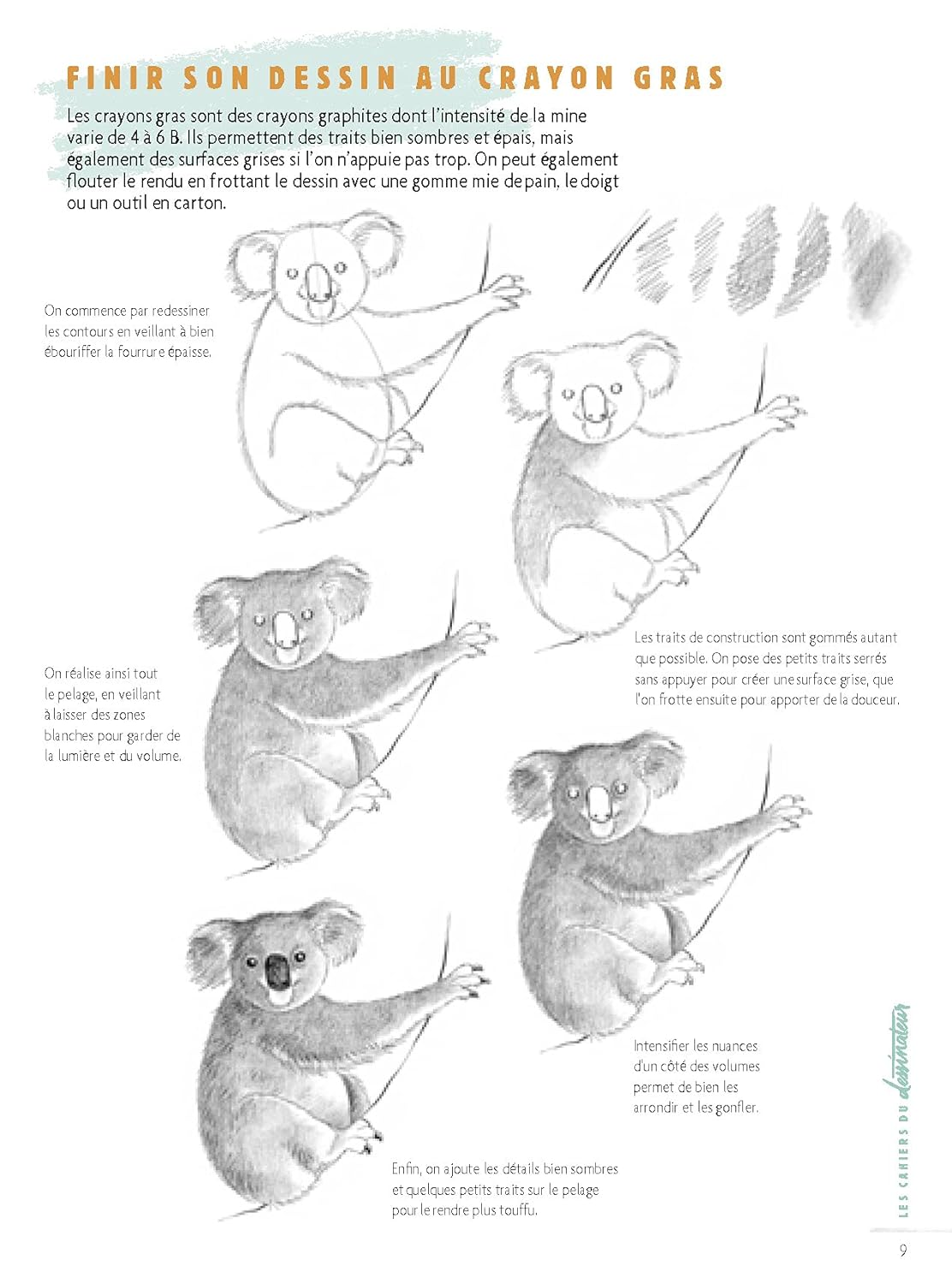 FINIR SON DESSIN AU CRAYON GRAS

Les crayons gras sont des crayons graphites dont l'intensité de la mine varie de 4 à 6 B. Ils permettent des traits bien sombres et épais, mais également des surfaces grises si l'on n'appuie pas trop. On peut également flouter le rendu en frottant le dessin avec une gomme mie de pain, le doigt ou un outil en carton.

On commence par redessiner les contours en veillant à bien ébouriffer la fourrure épaisse.

Les traits de construction sont gommés autant que possible. On pose des petits traits serrés sans appuyer pour créer une surface grise, que l'on frotte ensuite pour apporter de la douceur.

On réalise ainsi tout le pelage, en veillant à laisser des zones blanches pour garder de la lumière et du volume.

Intensifier les nuances d'un côté des volumes permet de bien les arrondir et les gonfler.

Enfin, on ajoute les détails bien sombres et quelques petits traits sur le pelage pour le rendre plus touffu.

LES CAHIERS DU dessinateur

9