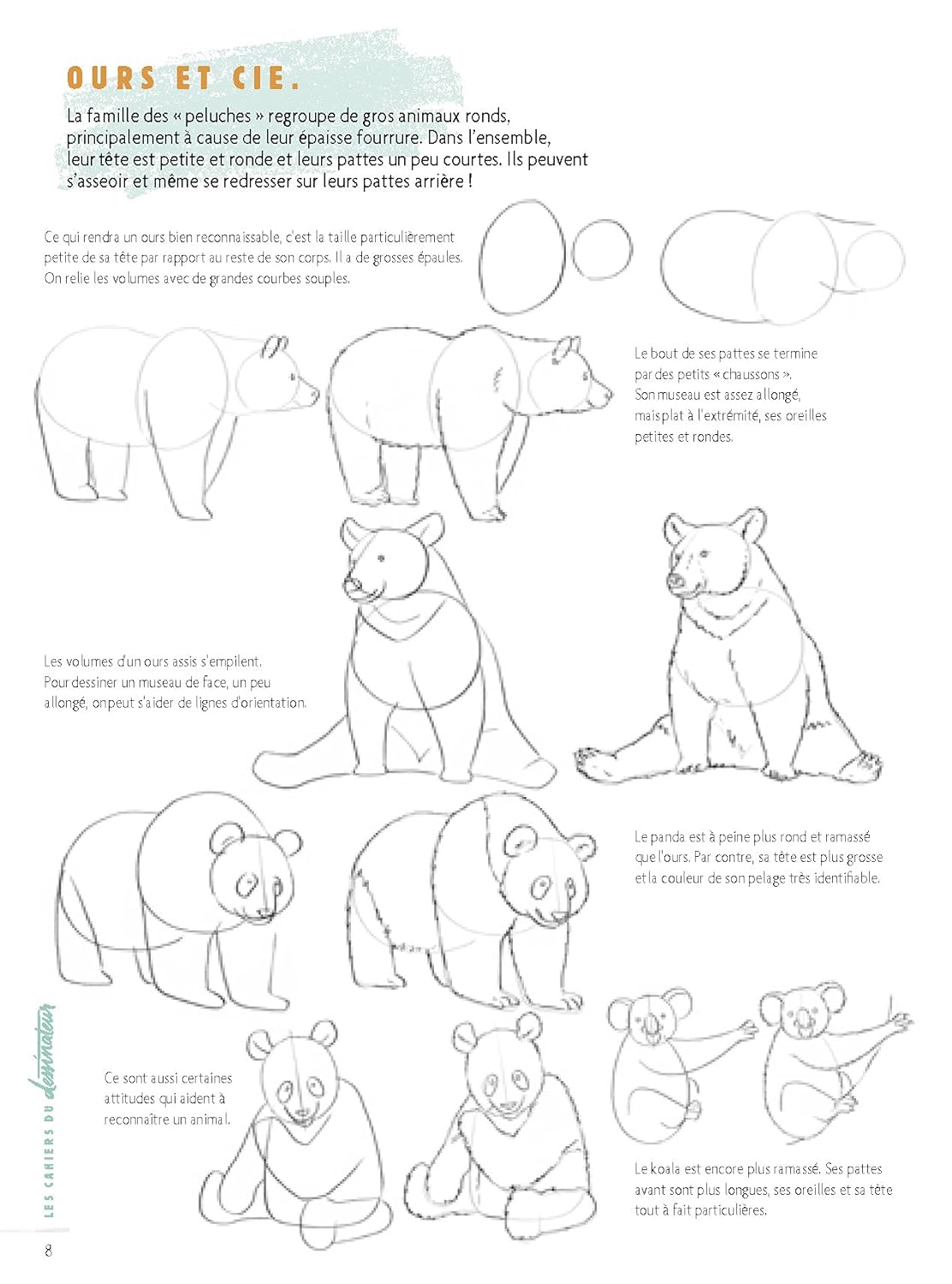 OURS ET CIE.

La famille des « peluches » regroupe de gros animaux ronds, principalement à cause de leur épaisse fourrure. Dans l'ensemble, leur tête est petite et ronde et leurs pattes un peu courtes. Ils peuvent s'asseoir et même se redresser sur leurs pattes arrière !

Ce qui rendra un ours bien reconnaissable, c'est la taille particulièrement petite de sa tête par rapport au reste de son corps. Il a de grosses épaules. On relie les volumes avec de grandes courbes souples.

Le bout de ses pattes se termine par des petits « chaussons ». Son museau est assez allongé, mais plat à l'extrémité, ses oreilles petites et rondes.

Les volumes d'un ours assis s'empilent. Pour dessiner un museau de face, un peu allongé, on peut s'aider de lignes d'orientation.

Le panda est à peine plus rond et ramassé que l'ours. Par contre, sa tête est plus grosse et la couleur de son pelage très identifiable.

Ce sont aussi certaines attitudes qui aident à reconnaître un animal.

Le koala est encore plus ramassé. Ses pattes avant sont plus longues, ses oreilles et sa tête tout à fait particulières.

LES CAHIERS DU dessinateur

8