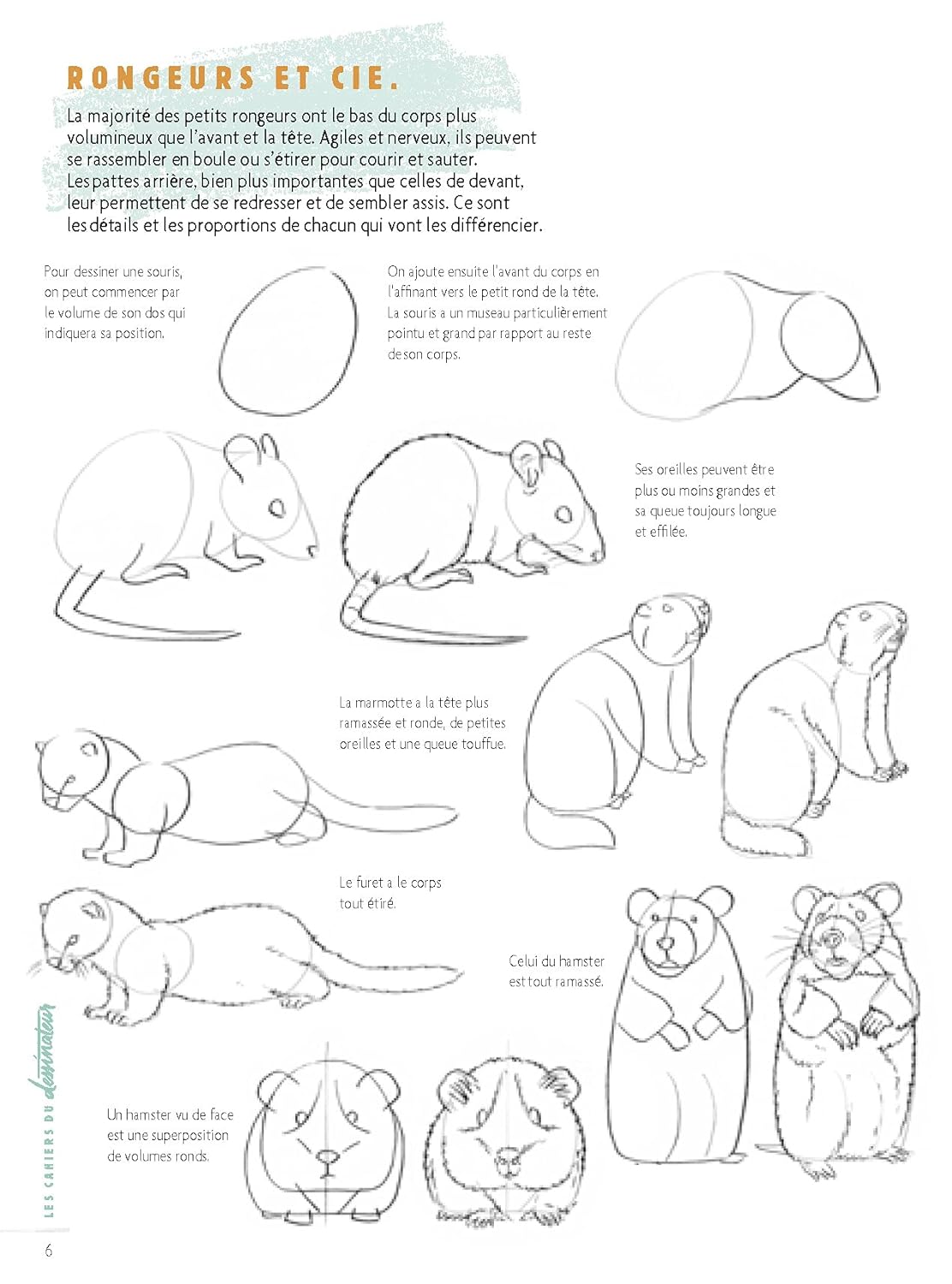 RONGEURS ET CIE.

La majorité des petits rongeurs ont le bas du corps plus volumineux que l'avant et la tête. Agiles et nerveux, ils peuvent se rassembler en boule ou s'étirer pour courir et sauter. Les pattes arrière, bien plus importantes que celles de devant, leur permettent de se redresser et de sembler assis. Ce sont les détails et les proportions de chacun qui vont les différencier.

Pour dessiner une souris, on peut commencer par le volume de son dos qui indiquera sa position.

On ajoute ensuite l'avant du corps en l'affinant vers le petit rond de la tête. La souris a un museau particulièrement pointu et grand par rapport au reste de son corps.

Ses oreilles peuvent être plus ou moins grandes et sa queue toujours longue et effilée.

La marmotte a la tête plus ramassée et ronde, de petites oreilles et une queue touffue.

Le furet a le corps tout étiré.

Celui du hamster est tout ramassé.

Un hamster vu de face est une superposition de volumes ronds.

LES CAHIERS DU dessinateur

6