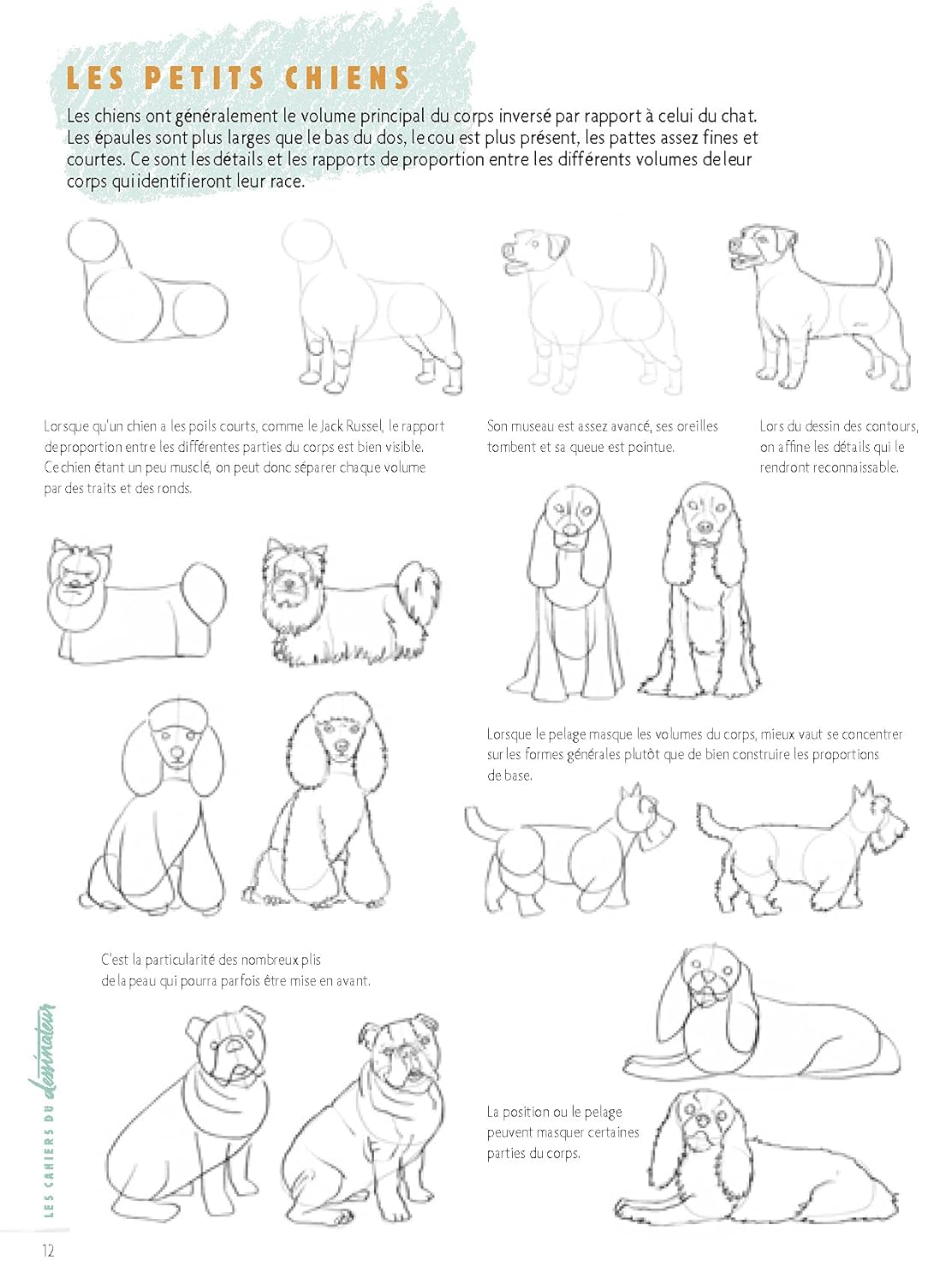 LES PETITS CHIENS

Les chiens ont généralement le volume principal du corps inversé par rapport à celui du chat. Les épaules sont plus larges que le bas du dos, le cou est plus présent, les pattes assez fines et courtes. Ce sont les détails et les rapports de proportion entre les différents volumes de leur corps qui identifieront leur race.

Lorsque qu'un chien a les poils courts, comme le Jack Russel, le rapport de proportion entre les différentes parties du corps est bien visible. Ce chien étant un peu musclé, on peut donc séparer chaque volume par des traits et des ronds.

Son museau est assez avancé, ses oreilles tombent et sa queue est pointue.

Lors du dessin des contours, on affine les détails qui le rendront reconnaissable.

Lorsque le pelage masque les volumes du corps, mieux vaut se concentrer sur les formes générales plutôt que de bien construire les proportions de base.

C'est la particularité des nombreux plis de la peau qui pourra parfois être mise en avant.

La position ou le pelage peuvent masquer certaines parties du corps.

LES CAHIERS DU dessinateur

12