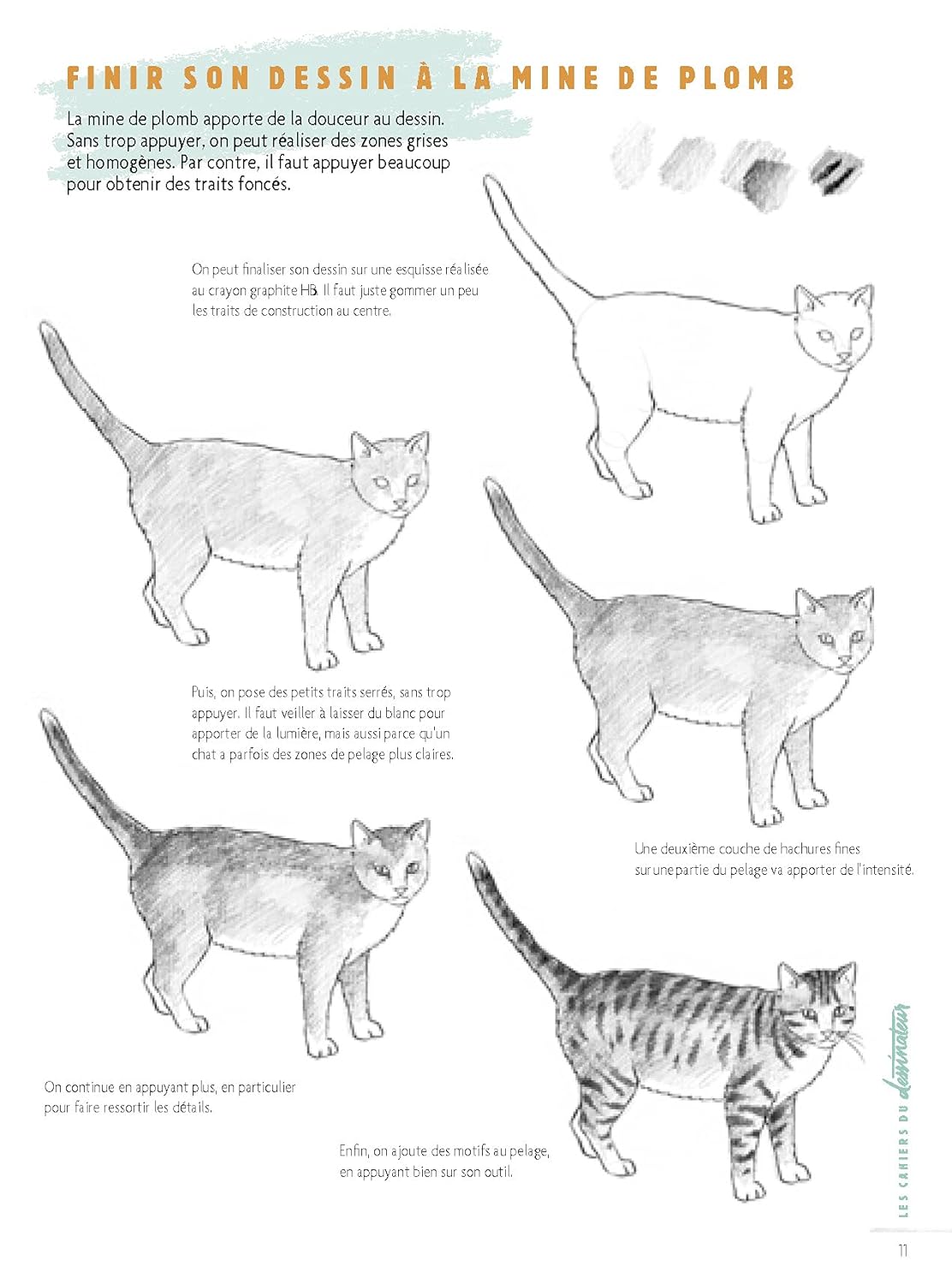 FINIR SON DESSIN À LA MINE DE PLOMB

La mine de plomb apporte de la douceur au dessin. Sans trop appuyer, on peut réaliser des zones grises et homogènes. Par contre, il faut appuyer beaucoup pour obtenir des traits foncés.

On peut finaliser son dessin sur une esquisse réalisée au crayon graphite HB. Il faut juste gommer un peu les traits de construction au centre.

Puis, on pose des petits traits serrés, sans trop appuyer. Il faut veiller à laisser du blanc pour apporter de la lumière, mais aussi parce qu'un chat a parfois des zones de pelage plus claires.

Une deuxième couche de hachures fines sur une partie du pelage va apporter de l'intensité.

On continue en appuyant plus, en particulier pour faire ressortir les détails.

Enfin, on ajoute des motifs au pelage, en appuyant bien sur son outil.

LES CAHIERS DU dessinateur

11