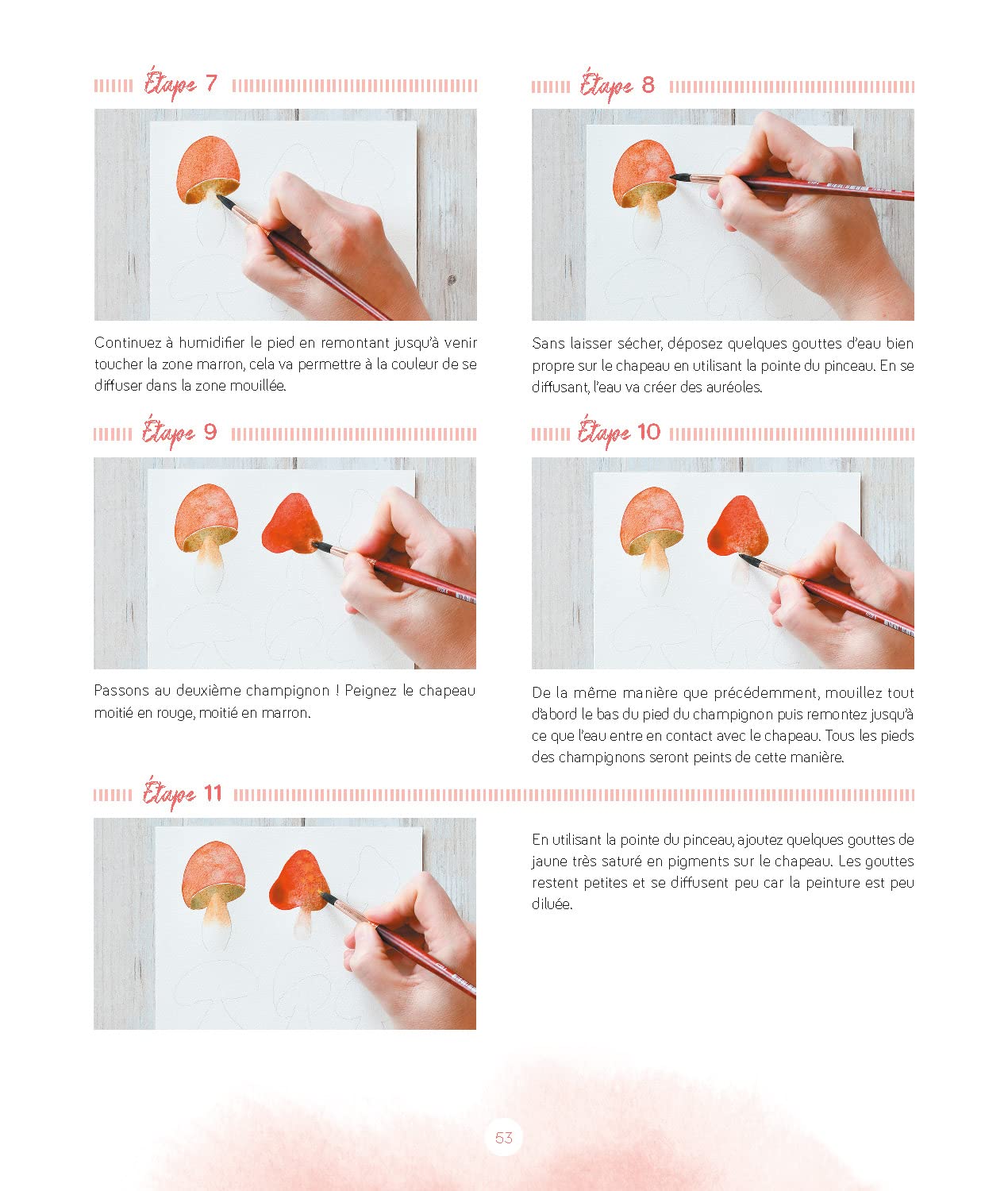 Étape 7

Continuez à humidifier le pied en remontant jusqu'à venir toucher la zone marron, cela va permettre à la couleur de se diffuser dans la zone mouillée.

Étape 8

Sans laisser sécher, déposez quelques gouttes d'eau bien propre sur le chapeau en utilisant la pointe du pinceau. En se diffusant, l'eau va créer des auréoles.

Étape 9

Passons au deuxième champignon ! Peignez le chapeau moitié en rouge, moitié en marron.

Étape 10

De la même manière que précédemment, mouillez tout d'abord le bas du pied du champignon puis remontez jusqu'à ce que l'eau entre en contact avec le chapeau. Tous les pieds des champignons seront peints de cette manière.

Étape 11

En utilisant la pointe du pinceau, ajoutez quelques gouttes de jaune très saturé en pigments sur le chapeau. Les gouttes restent petites et se diffusent peu car la peinture est peu diluée.

53