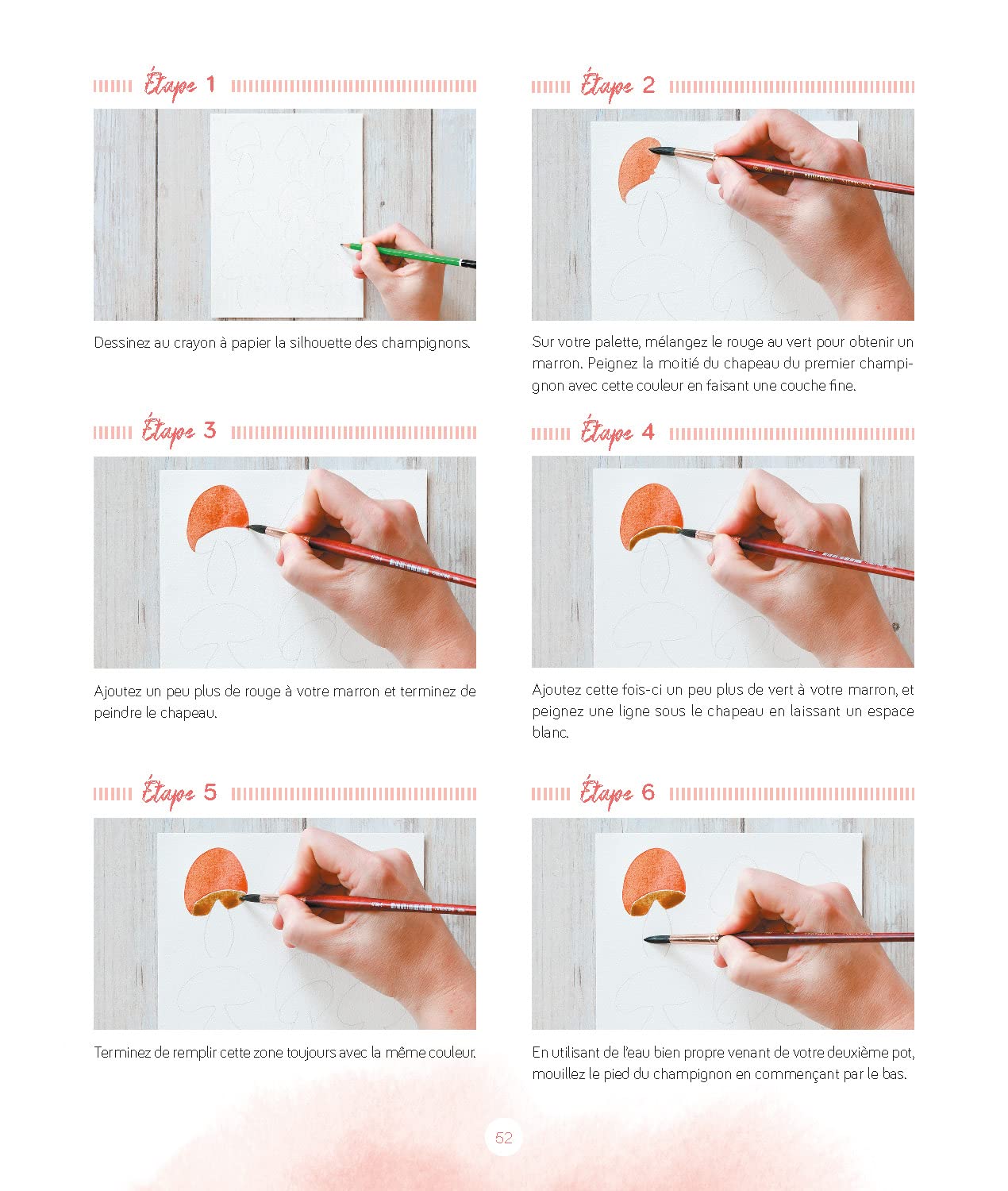 Étape 1

Dessinez au crayon à papier la silhouette des champignons.

Étape 2

Sur votre palette, mélangez le rouge au vert pour obtenir un marron. Peignez la moitié du chapeau du premier champignon avec cette couleur en faisant une couche fine.

Étape 3

Ajoutez un peu plus de rouge à votre marron et terminez de peindre le chapeau.

Étape 4

Ajoutez cette fois-ci un peu plus de vert à votre marron, et peignez une ligne sous le chapeau en laissant un espace blanc.

Étape 5

Terminez de remplir cette zone toujours avec la même couleur.

Étape 6

En utilisant de l'eau bien propre venant de votre deuxième pot, mouillez le pied du champignon en commençant par le bas.

52