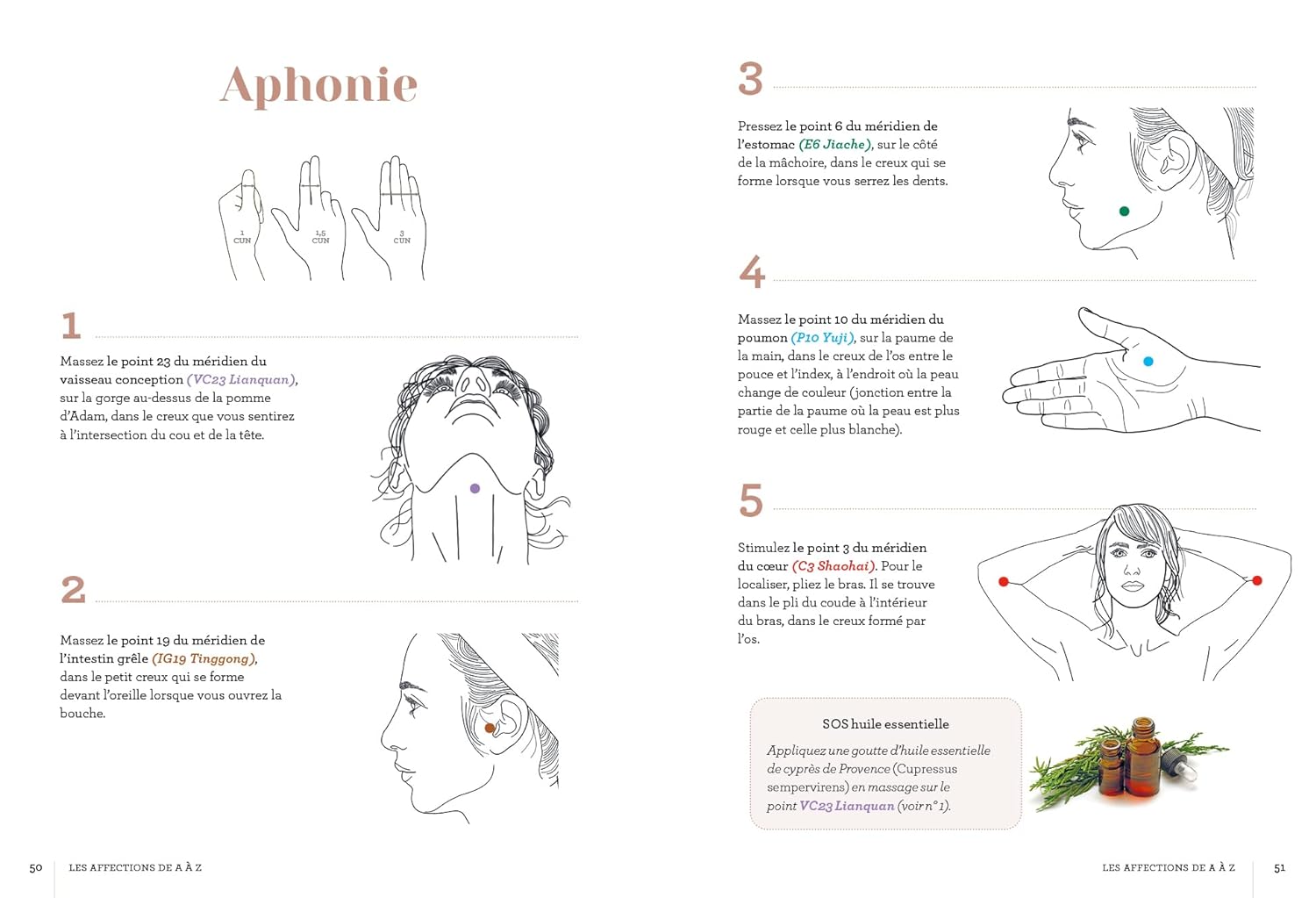 Aphonie

1 CUN
1,5 CUN
3 CUN

1

Massez le point 23 du méridien du vaisseau conception (VC23 Lianquan), sur la gorge au-dessus de la pomme d'Adam, dans le creux que vous sentirez à l'intersection du cou et de la tête.

2

Massez le point 19 du méridien de l'intestin grêle (IG19 Tinggong), dans le petit creux qui se forme devant l'oreille lorsque vous ouvrez la bouche.

3

Pressez le point 6 du méridien de l'estomac (E6 Jiache), sur le côté de la mâchoire, dans le creux qui se forme lorsque vous serrez les dents.

4

Massez le point 10 du méridien du poumon (P10 Yuji), sur la paume de la main, dans le creux de l'os entre le pouce et l'index, à l'endroit où la peau change de couleur (jonction entre la partie de la paume où la peau est plus rouge et celle plus blanche).

5

Stimulez le point 3 du méridien du cœur (C3 Shaohai). Pour le localiser, pliez le bras. Il se trouve dans le pli du coude à l'intérieur du bras, dans le creux formé par l'os.

SOS huile essentielle

Appliquez une goutte d'huile essentielle de cyprès de Provence (Cupressus sempervirens) en massage sur le point VC23 Lianquan (voir n° 1).

50 LES AFFECTIONS DE A À Z

LES AFFECTIONS DE A À Z 51