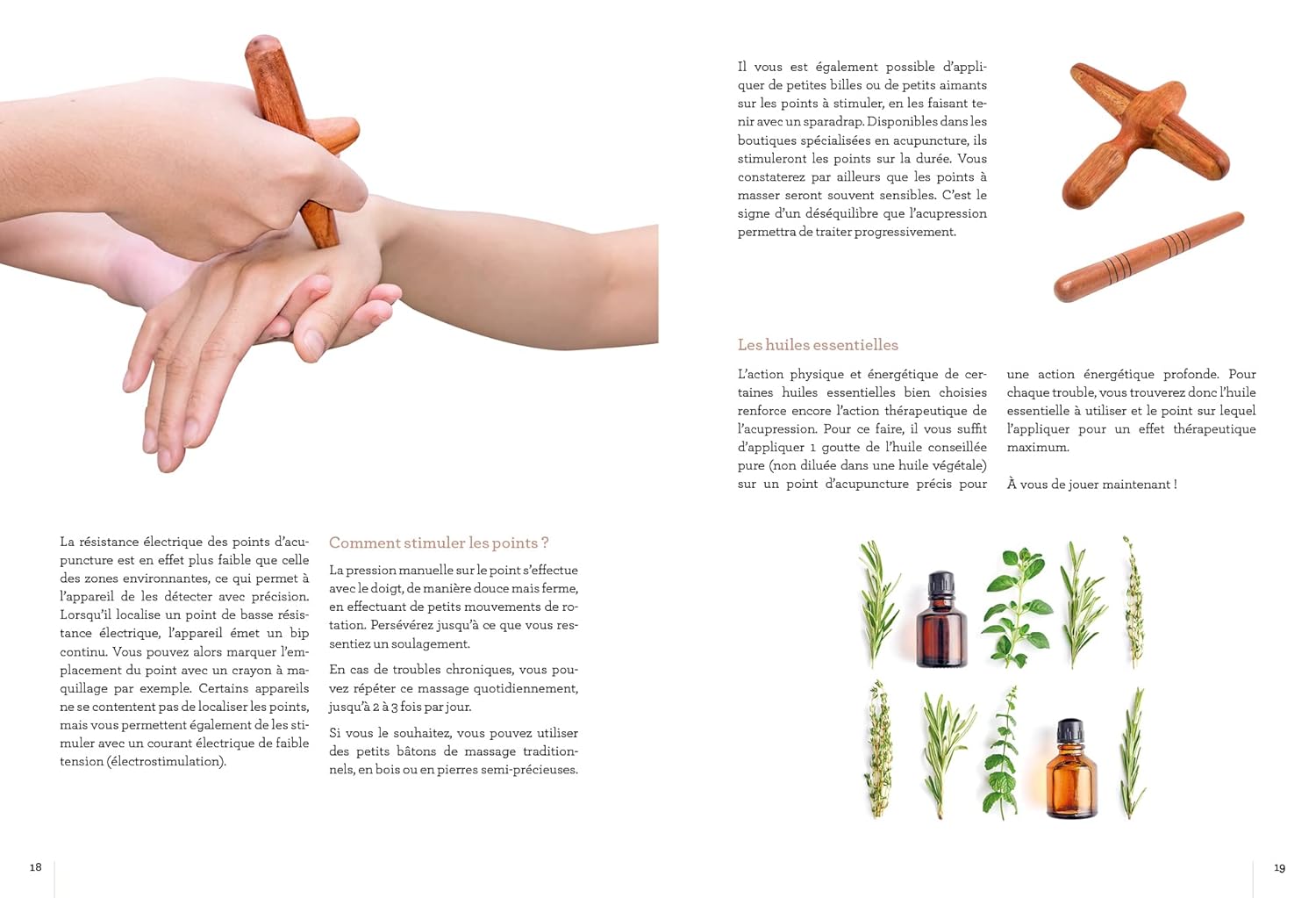 La résistance électrique des points d'acupuncture est en effet plus faible que celle des zones environnantes, ce qui permet à l'appareil de les détecter avec précision. Lorsqu'il localise un point de basse résistance électrique, l'appareil émet un bip continu. Vous pouvez alors marquer l'emplacement du point avec un crayon à maquillage par exemple. Certains appareils ne se contentent pas de localiser les points, mais vous permettent également de les stimuler avec un courant électrique de faible tension (électrostimulation).

Comment stimuler les points ?

La pression manuelle sur le point s'effectue avec le doigt, de manière douce mais ferme, en effectuant de petits mouvements de rotation. Persévérez jusqu'à ce que vous ressentiez un soulagement.

En cas de troubles chroniques, vous pouvez répéter ce massage quotidiennement, jusqu'à 2 à 3 fois par jour.

Si vous le souhaitez, vous pouvez utiliser des petits bâtons de massage traditionnels, en bois ou en pierres semi-précieuses.

18

Il vous est également possible d'appliquer de petites billes ou de petits aimants sur les points à stimuler, en les faisant tenir avec un sparadrap. Disponibles dans les boutiques spécialisées en acupuncture, ils stimuleront les points sur la durée. Vous constaterez par ailleurs que les points à masser seront souvent sensibles. C'est le signe d'un déséquilibre que l'acupression permettra de traiter progressivement.

Les huiles essentielles

L'action physique et énergétique de certaines huiles essentielles bien choisies renforce encore l'action thérapeutique de l'acupression. Pour ce faire, il vous suffit d'appliquer 1 goutte de l'huile conseillée pure (non diluée dans une huile végétale) sur un point d'acupuncture précis pour une action énergétique profonde. Pour chaque trouble, vous trouverez donc l'huile essentielle à utiliser et le point sur lequel l'appliquer pour un effet thérapeutique maximum.

À vous de jouer maintenant !

19