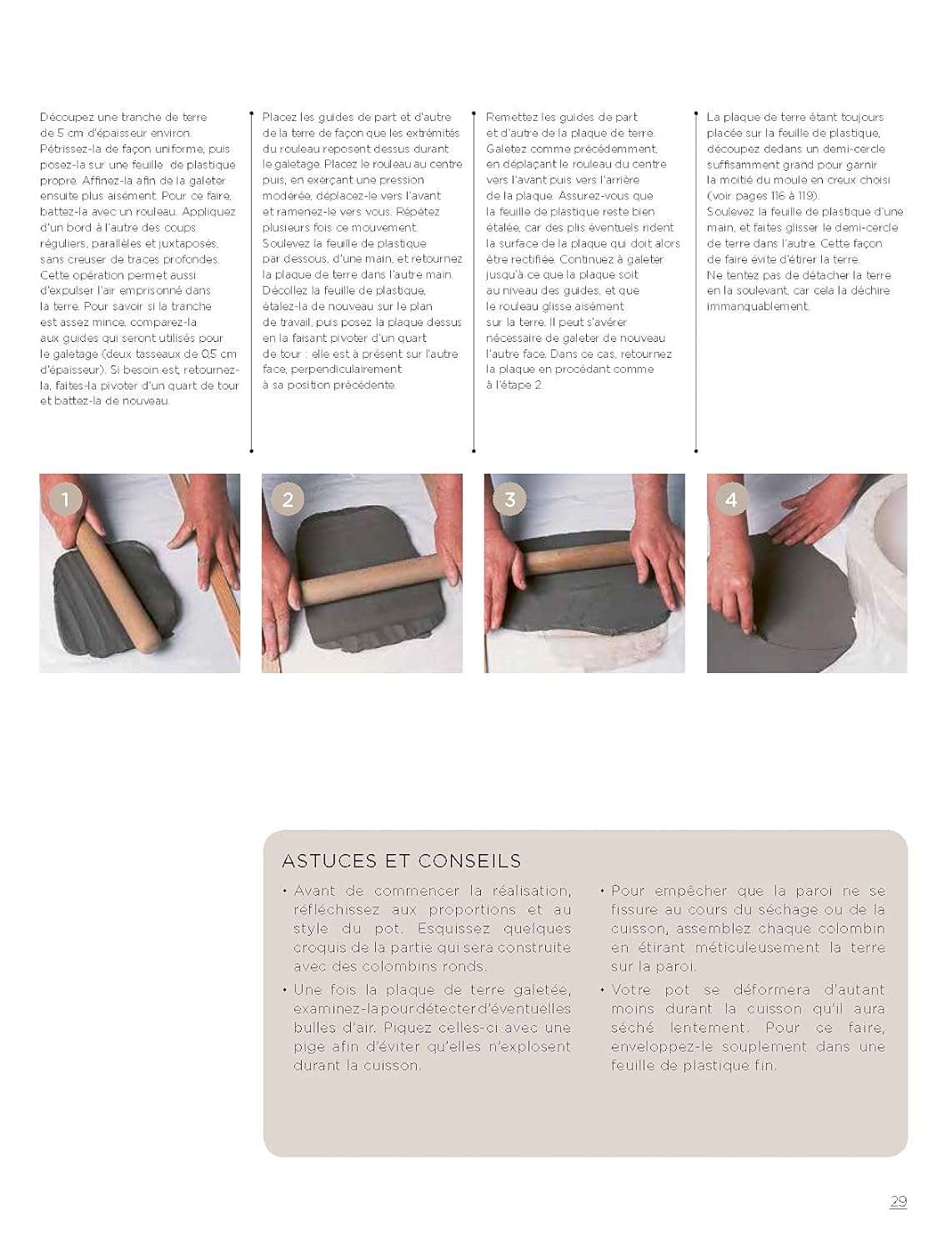 Découpez une tranche de terre de 5 cm d'épaisseur environ. Pétrissez-la de façon uniforme, puis posez-la sur une feuille de plastique propre. Affinez-la afin de la galeter ensuite plus aisément. Pour ce faire, battez-la avec un rouleau. Appliquez d'un bord à l'autre des coups réguliers, parallèles et juxtaposés, sans creuser de traces profondes. Cette opération permet aussi d'expulser l'air emprisonné dans la terre. Pour savoir si la tranche est assez mince, comparez-la aux guides qui seront utilisés pour le galetage (deux tasseaux de 0,5 cm d'épaisseur). Si besoin est, retournez-la, faites-la pivoter d'un quart de tour et battez-la de nouveau.

Placez les guides de part et d'autre de la terre de façon que les extrémités du rouleau reposent dessus durant le galetage. Placez le rouleau au centre puis, en exerçant une pression modérée, déplacez-le vers l'avant et ramenez-le vers vous. Répétez plusieurs fois ce mouvement. Soulevez la feuille de plastique par dessous, d'une main, et retournez la plaque de terre dans l'autre main. Décollez la feuille de plastique, étalez-la de nouveau sur le plan de travail, puis posez la plaque dessus en la faisant pivoter d'un quart de tour : elle est à présent sur l'autre face, perpendiculairement à sa position précédente.

Remettez les guides de part et d'autre de la plaque de terre. Galetez comme précédemment, en déplaçant le rouleau du centre vers l'avant puis vers l'arrière de la plaque. Assurez-vous que la feuille de plastique reste bien étalée, car des plis éventuels rident la surface de la plaque qui doit alors être rectifiée. Continuez à galeter jusqu'à ce que la plaque soit au niveau des guides, et que le rouleau glisse aisément sur la terre. Il peut s'avérer nécessaire de galeter de nouveau l'autre face. Dans ce cas, retournez la plaque en procédant comme à l'étape 2.

La plaque de terre étant toujours placée sur la feuille de plastique, découpez dedans un demi-cercle suffisamment grand pour garnir la moitié du moule en creux choisi (voir pages 116 à 119). Soulevez la feuille de plastique d'une main, et faites glisser le demi-cercle de terre dans l'autre. Cette façon de faire évite d'étirer la terre. Ne tentez pas de détacher la terre en la soulevant, car cela la déchire immanquablement.

1

2

3

4

ASTUCES ET CONSEILS

• Avant de commencer la réalisation, réfléchissez aux proportions et au style du pot. Esquissez quelques croquis de la partie qui sera construite avec des colombins ronds.

• Une fois la plaque de terre galetée, examinez-la pour détecter d'éventuelles bulles d'air. Piquez celles-ci avec une pige afin d'éviter qu'elles n'explosent durant la cuisson.

• Pour empêcher que la paroi ne se fissure au cours du séchage ou de la cuisson, assemblez chaque colombin en étirant méticuleusement la terre sur la paroi.

• Votre pot se déformera d'autant moins durant la cuisson qu'il aura séché lentement. Pour ce faire, enveloppez-le souplement dans une feuille de plastique fin.

29