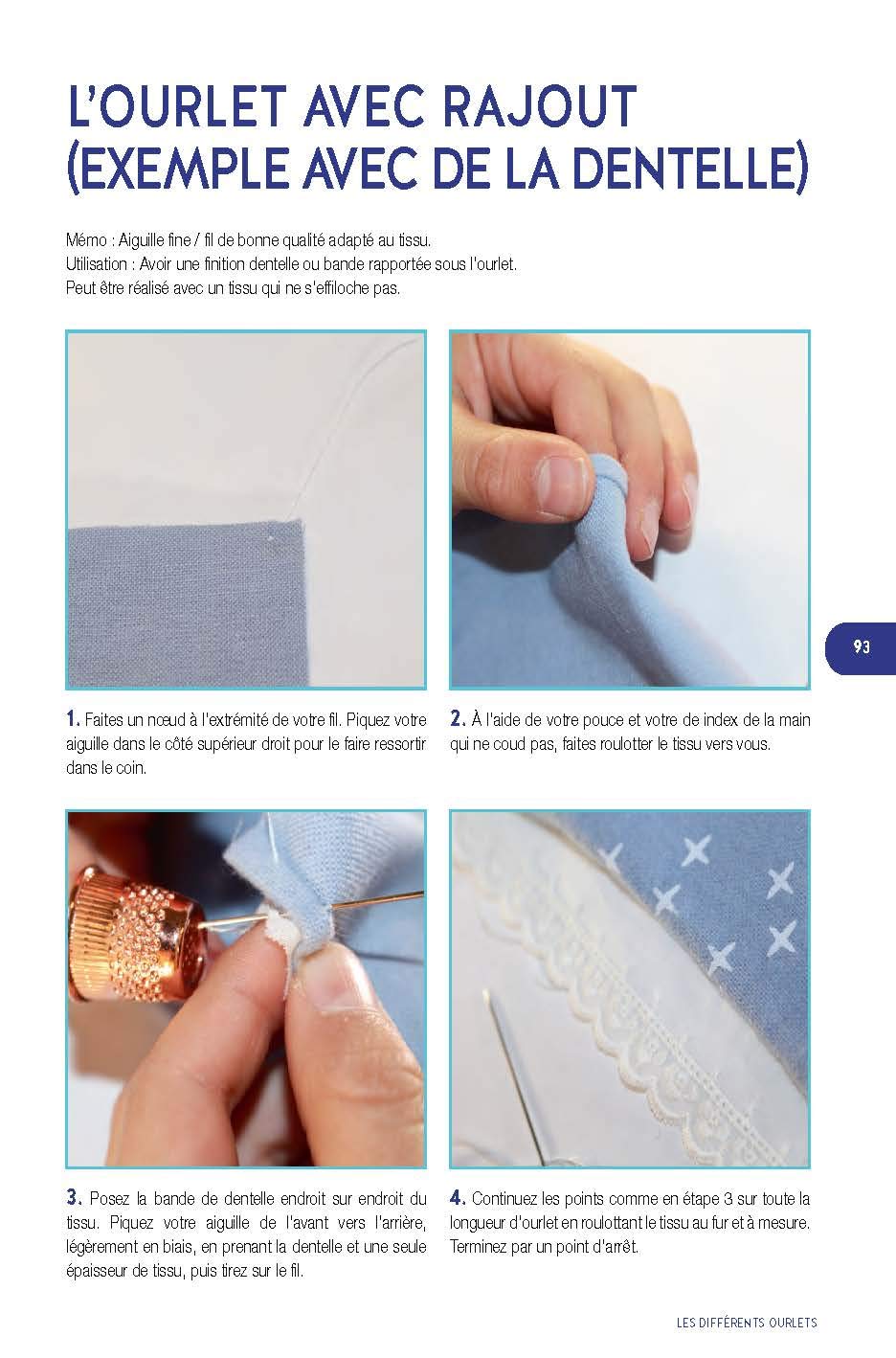 L'OURLET AVEC RAJOUT (EXEMPLE AVEC DE LA DENTELLE)

Mémo : Aiguille fine / fil de bonne qualité adapté au tissu.
Utilisation : Avoir une finition dentelle ou bande rapportée sous l'ourlet.
Peut être réalisé avec un tissu qui ne s'effiloche pas.

93

1. Faites un nœud à l'extrémité de votre fil. Piquez votre aiguille dans le côté supérieur droit pour le faire ressortir dans le coin.

2. À l'aide de votre pouce et votre de index de la main qui ne coud pas, faites roulotter le tissu vers vous.

3. Posez la bande de dentelle endroit sur endroit du tissu. Piquez votre aiguille de l'avant vers l'arrière, légèrement en biais, en prenant la dentelle et une seule épaisseur de tissu, puis tirez sur le fil.

4. Continuez les points comme en étape 3 sur toute la longueur d'ourlet en roulottant le tissu au fur et à mesure. Terminez par un point d'arrêt.

LES DIFFÉRENTS OURLETS