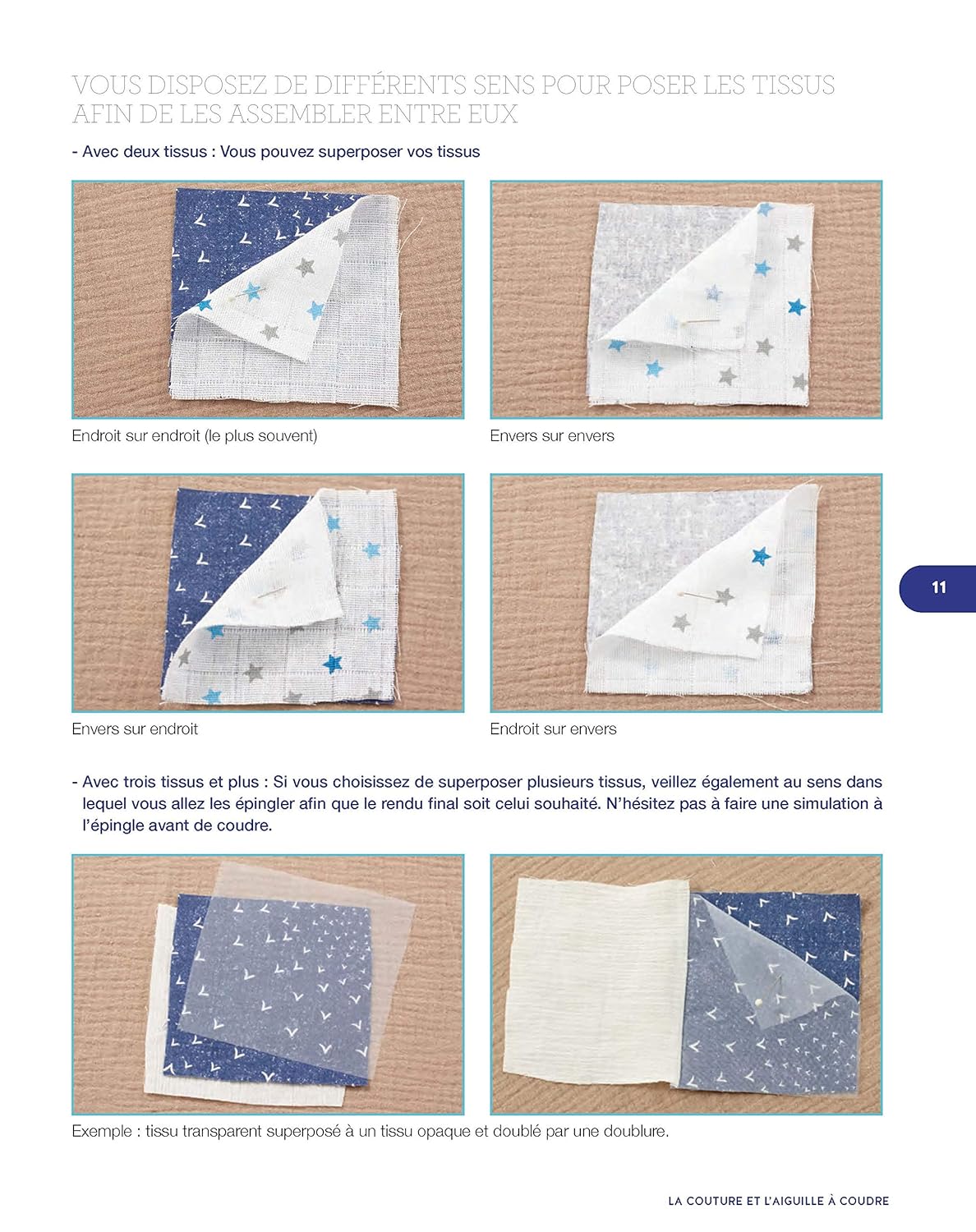 VOUS DISPOSEZ DE DIFFÉRENTS SENS POUR POSER LES TISSUS AFIN DE LES ASSEMBLER ENTRE EUX

- Avec deux tissus : Vous pouvez superposer vos tissus

Endroit sur endroit (le plus souvent)

Envers sur envers

Envers sur endroit

Endroit sur envers

11

- Avec trois tissus et plus : Si vous choisissez de superposer plusieurs tissus, veillez également au sens dans lequel vous allez les épingler afin que le rendu final soit celui souhaité. N'hésitez pas à faire une simulation à l'épingle avant de coudre.

Exemple : tissu transparent superposé à un tissu opaque et doublé par une doublure.

LA COUTURE ET L'AIGUILLE À COUDRE