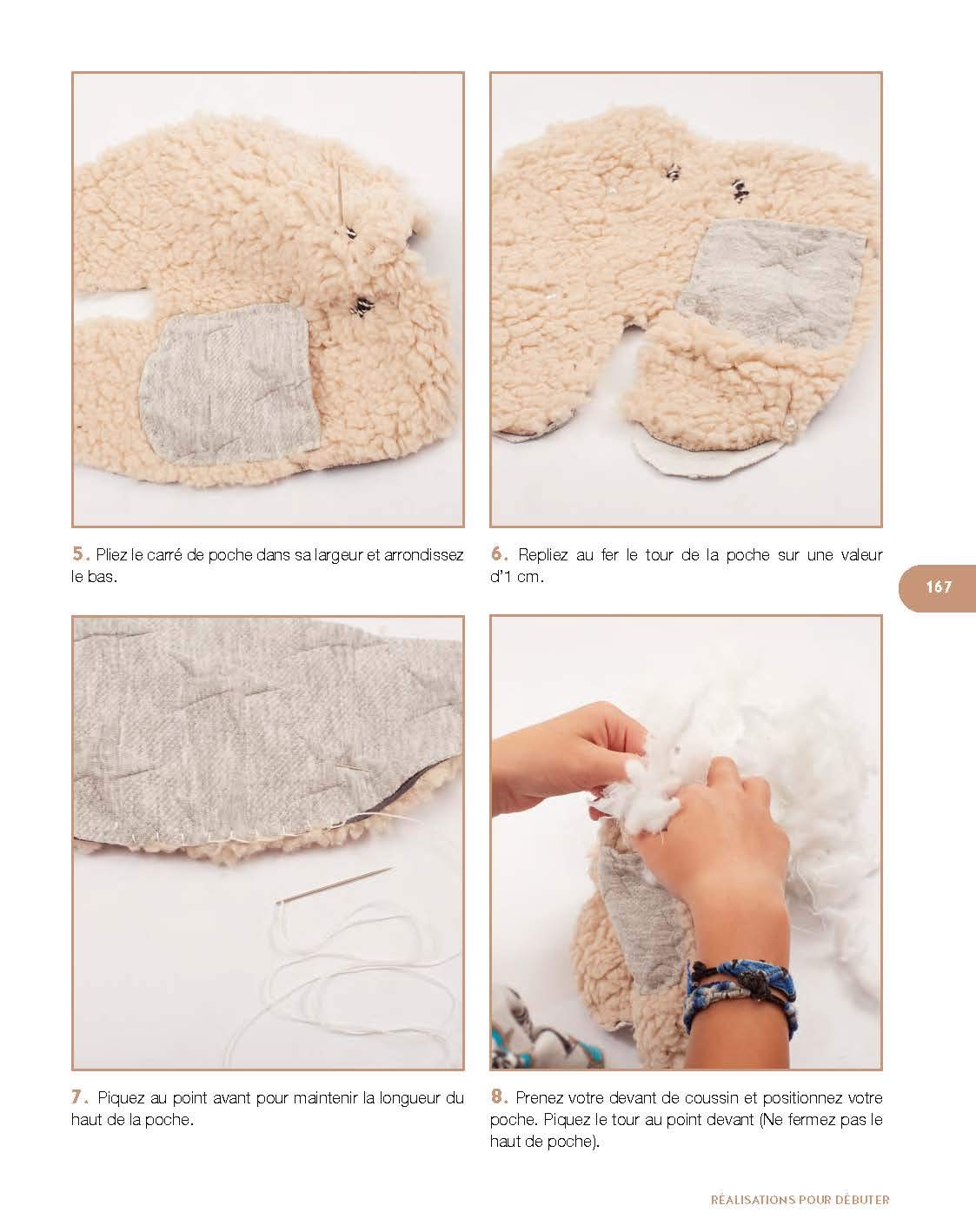 5. Pliez le carré de poche dans sa largeur et arrondissez le bas.

6. Repliez au fer le tour de la poche sur une valeur d'1 cm.

167

7. Piquez au point avant pour maintenir la longueur du haut de la poche.

8. Prenez votre devant de coussin et positionnez votre poche. Piquez le tour au point devant (Ne fermez pas le haut de poche).

RÉALISATIONS POUR DÉBUTER